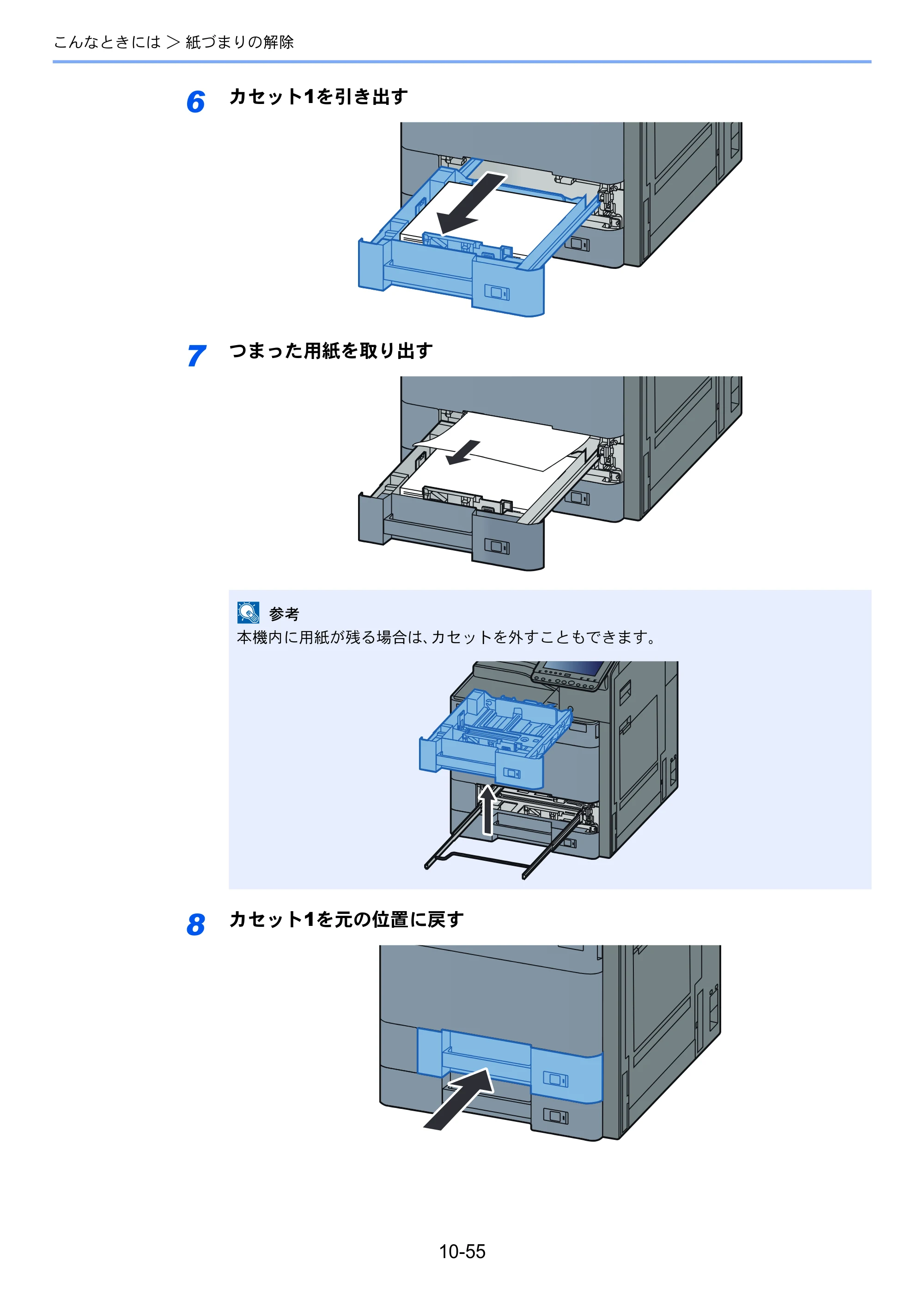 こんなときには > 紙づまりの解除

6 カセット1を引き出す

7 つまった用紙を取り出す

参考
本機内に用紙が残る場合は、カセットを外すこともできます。

8 カセット1を元の位置に戻す

10-55