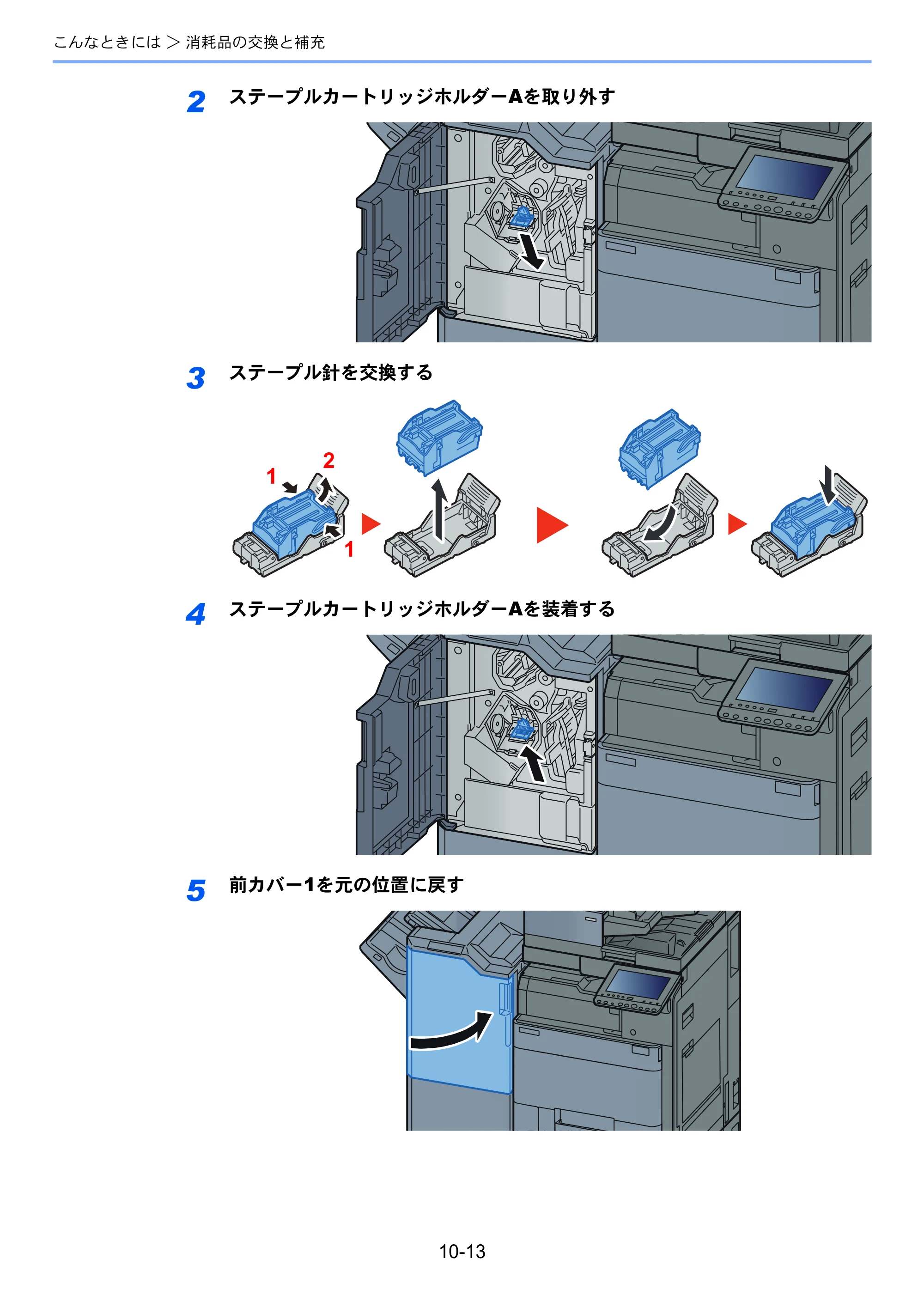 こんなときには > 消耗品の交換と補充

2 ステープルカートリッジホルダーAを取り外す

3 ステープル針を交換する

1

2

1

4 ステープルカートリッジホルダーAを装着する

5 前カバー1を元の位置に戻す

10-13