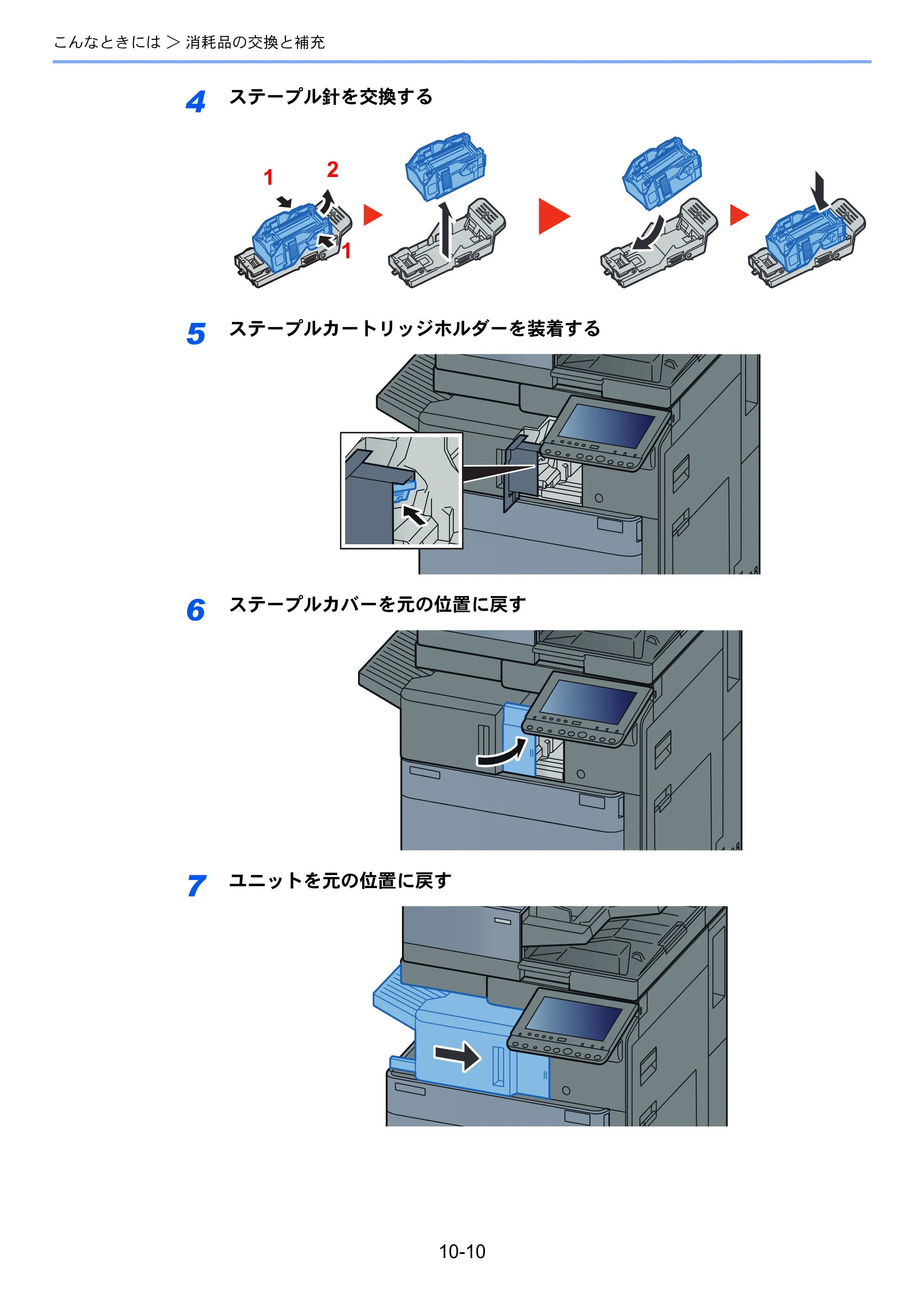 こんなときには ＞ 消耗品の交換と補充

4 ステープル針を交換する

1

2

1

5 ステープルカートリッジホルダーを装着する

6 ステープルカバーを元の位置に戻す

7 ユニットを元の位置に戻す

10-10