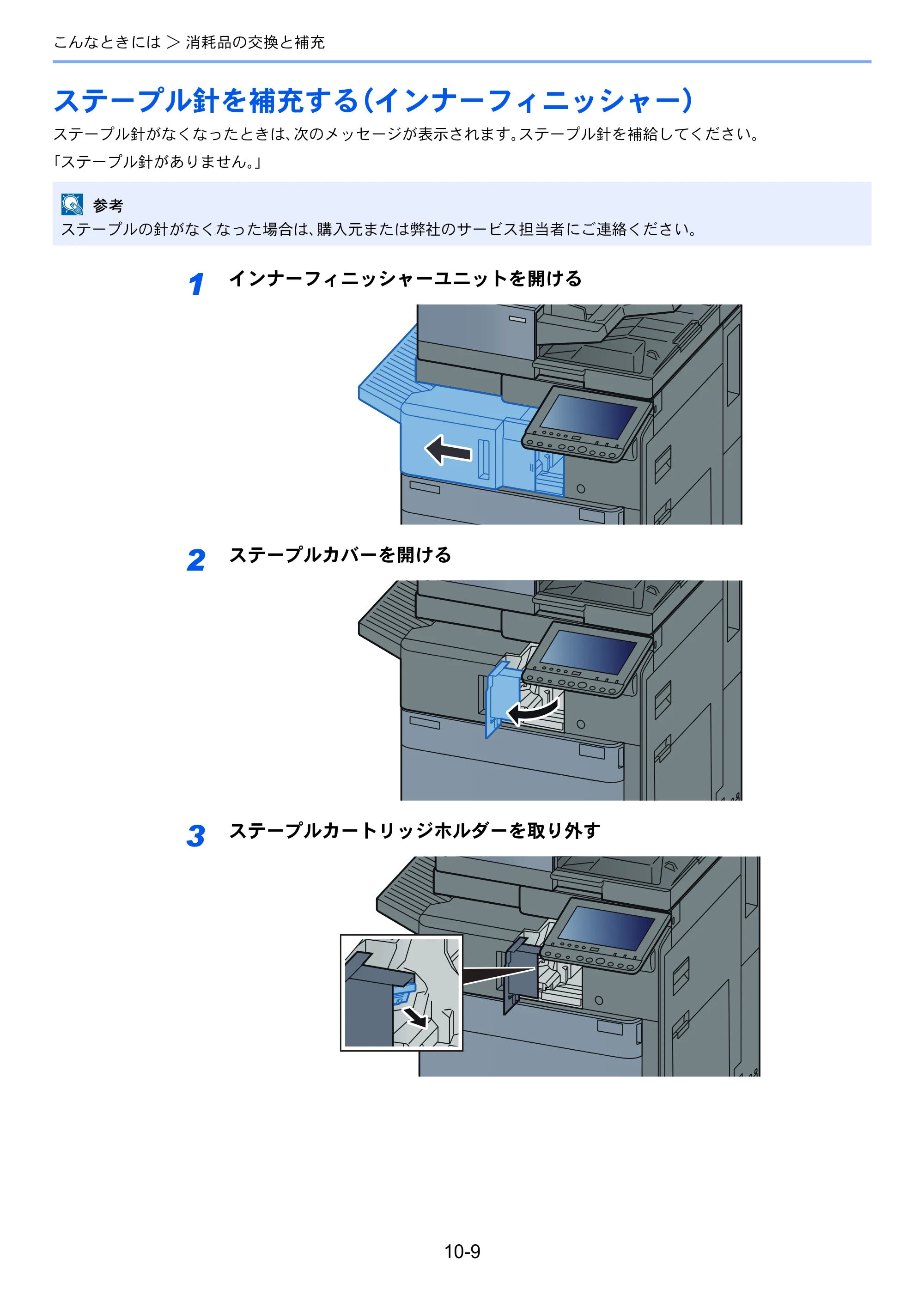 こんなときには > 消耗品の交換と補充

ステープル針を補充する(インナーフィニッシャー)

ステープル針がなくなったときは、次のメッセージが表示されます。ステープル針を補給してください。

「ステープル針がありません。」

参考
ステープルの針がなくなった場合は、購入元または弊社のサービス担当者にご連絡ください。

1 インナーフィニッシャーユニットを開ける

2 ステープルカバーを開ける

3 ステープルカートリッジホルダーを取り外す

10-9