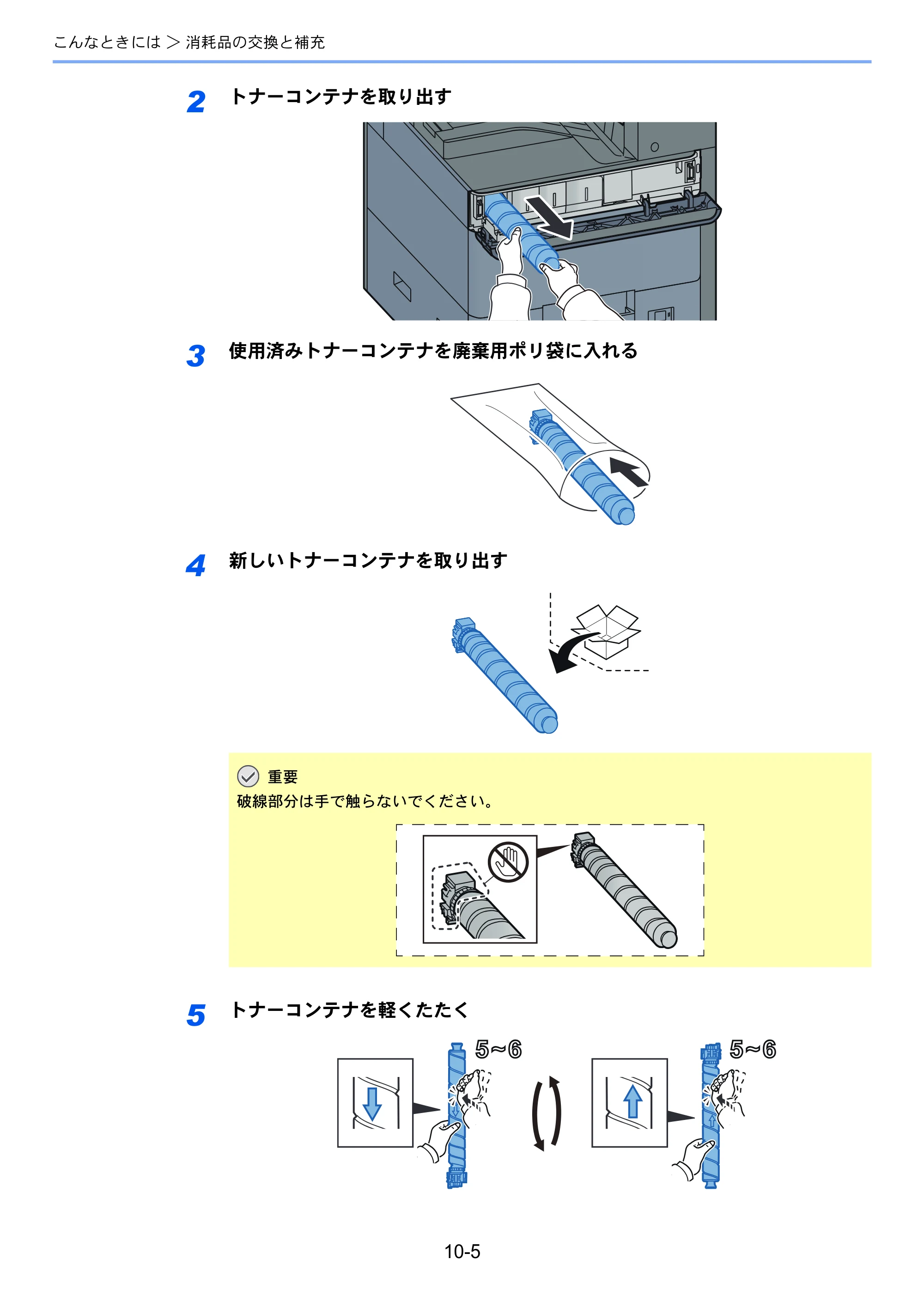 こんなときには > 消耗品の交換と補充

2 トナーコンテナを取り出す

3 使用済みトナーコンテナを廃棄用ポリ袋に入れる

4 新しいトナーコンテナを取り出す

重要
破線部分は手で触らないでください。

5 トナーコンテナを軽くたたく

5~6

5~6

10-5