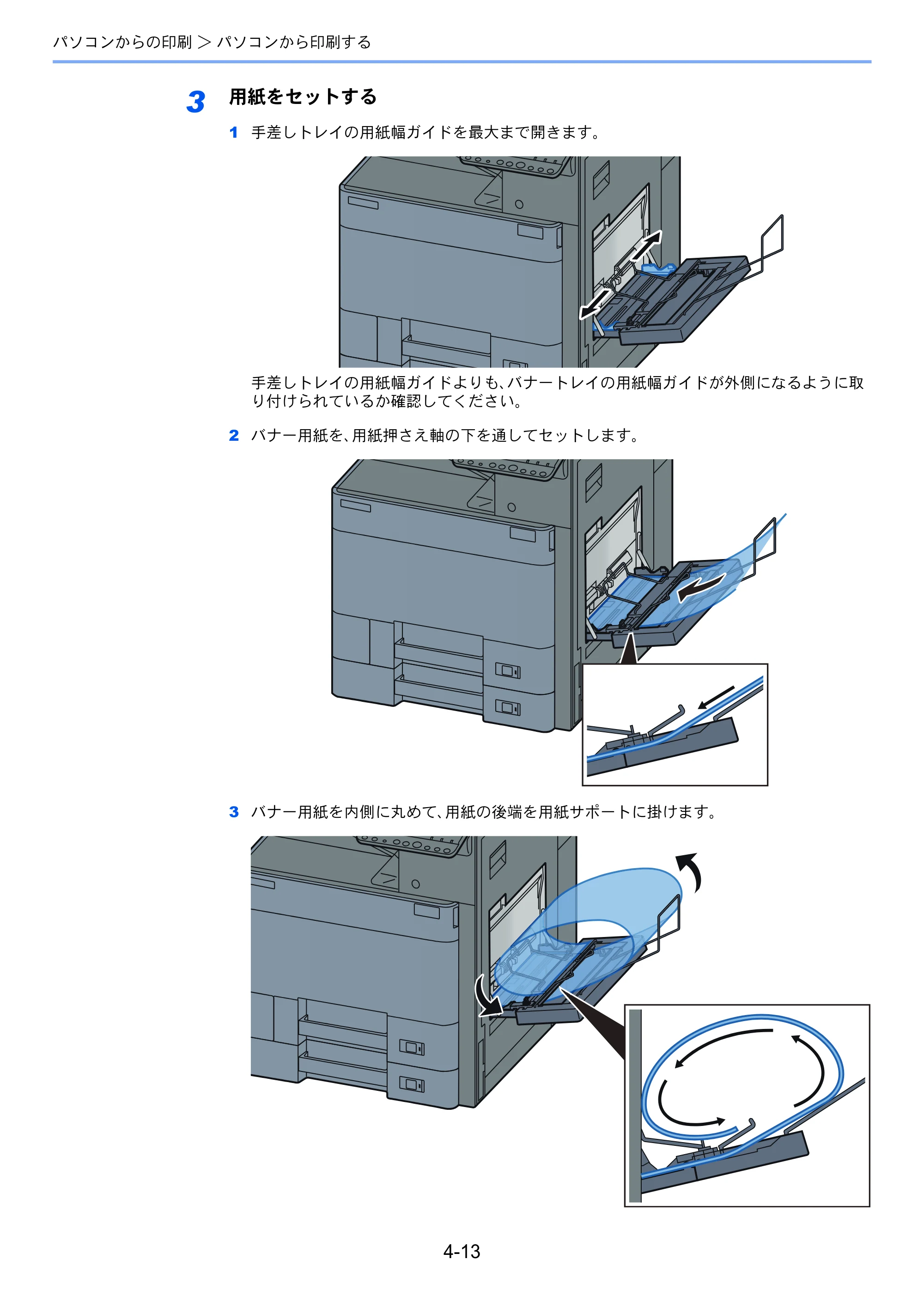 パソコンからの印刷 > パソコンから印刷する

3 用紙をセットする

1 手差しトレイの用紙幅ガイドを最大まで開きます。

手差しトレイの用紙幅ガイドよりも、バナートレイの用紙幅ガイドが外側になるように取り付けられているか確認してください。

2 バナー用紙を、用紙押さえ軸の下を通してセットします。

3 バナー用紙を内側に丸めて、用紙の後端を用紙サポートに掛けます。

4-13