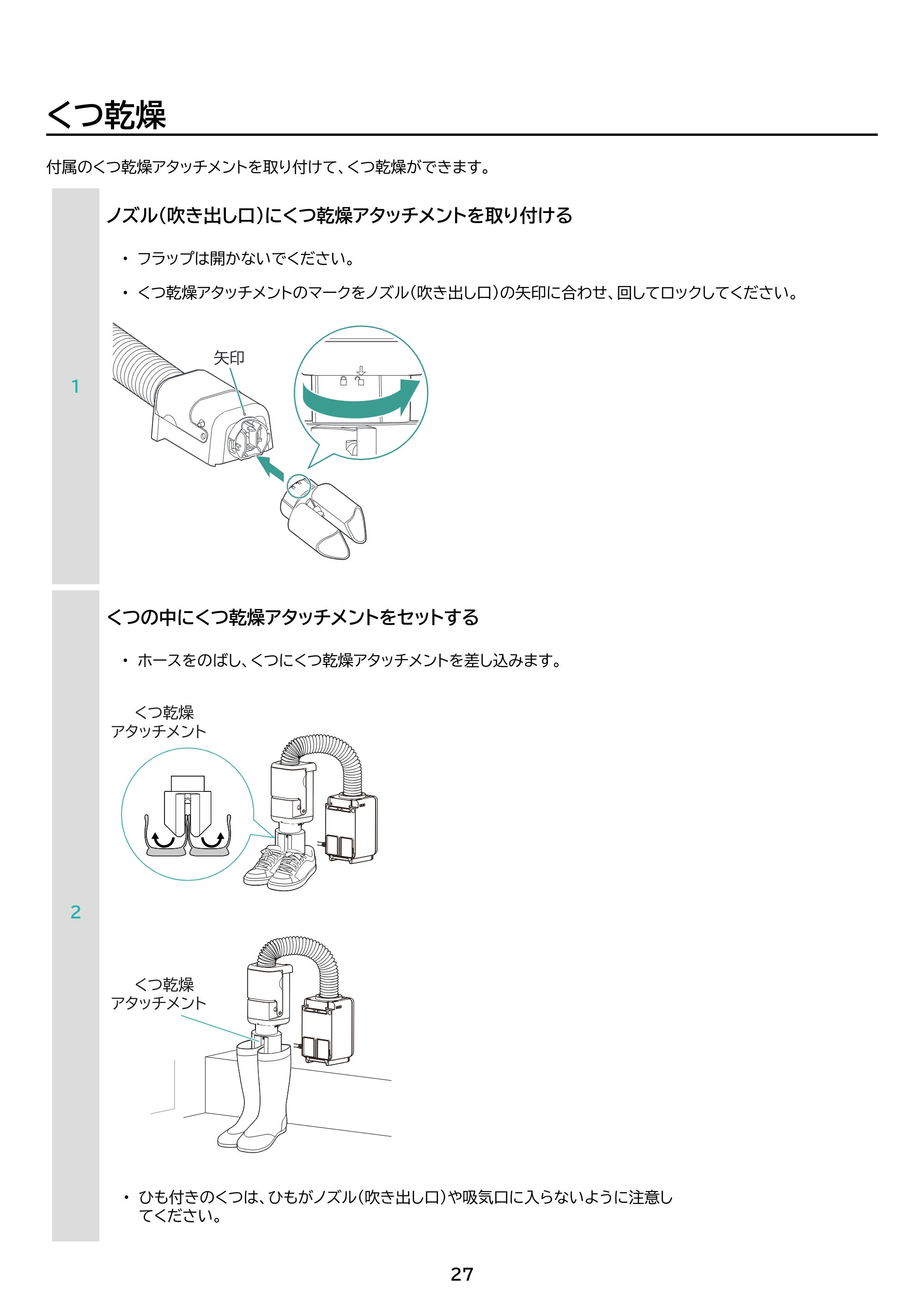 くつ乾燥

付属のくつ乾燥アタッチメントを取り付けて、くつ乾燥ができます。

1

ノズル(吹き出し口)にくつ乾燥アタッチメントを取り付ける

• フラップは開かないでください。

• くつ乾燥アタッチメントのマークをノズル(吹き出し口)の矢印に合わせ、回してロックしてください。

矢印

2

くつの中にくつ乾燥アタッチメントをセットする

• ホースをのばし、くつにくつ乾燥アタッチメントを差し込みます。

くつ乾燥
アタッチメント

くつ乾燥
アタッチメント

• ひも付きのくつは、ひもがノズル(吹き出し口)や吸気口に入らないように注意してください。

27