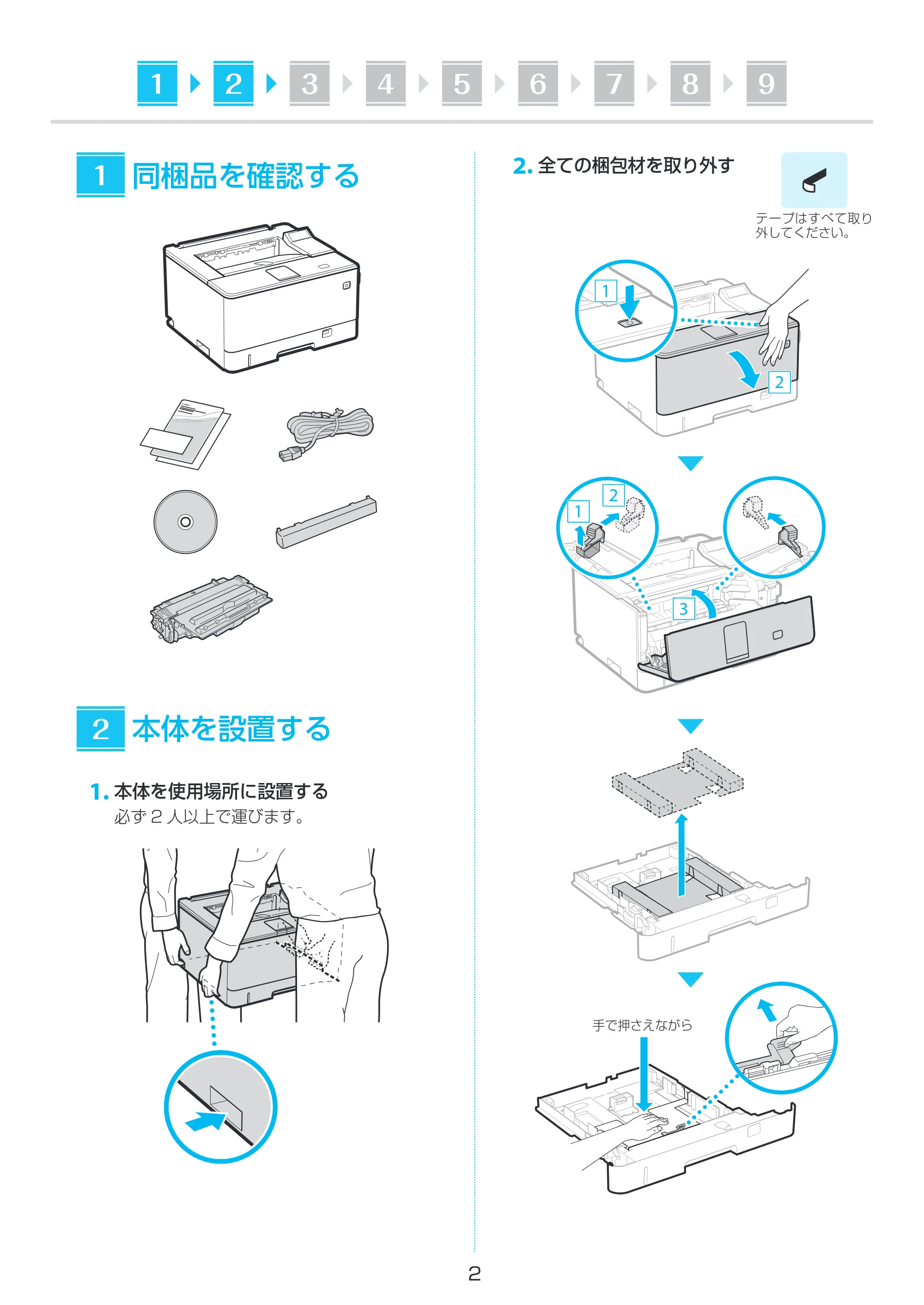 1 2 3 4 5 6 7 8 9

1 同梱品を確認する

2 本体を設置する

1. 本体を使用場所に設置する
必ず 2 人以上で運びます。

2. 全ての梱包材を取り外す

テープはすべて取り外してください。

1

2

1

2

3

手で押さえながら

2