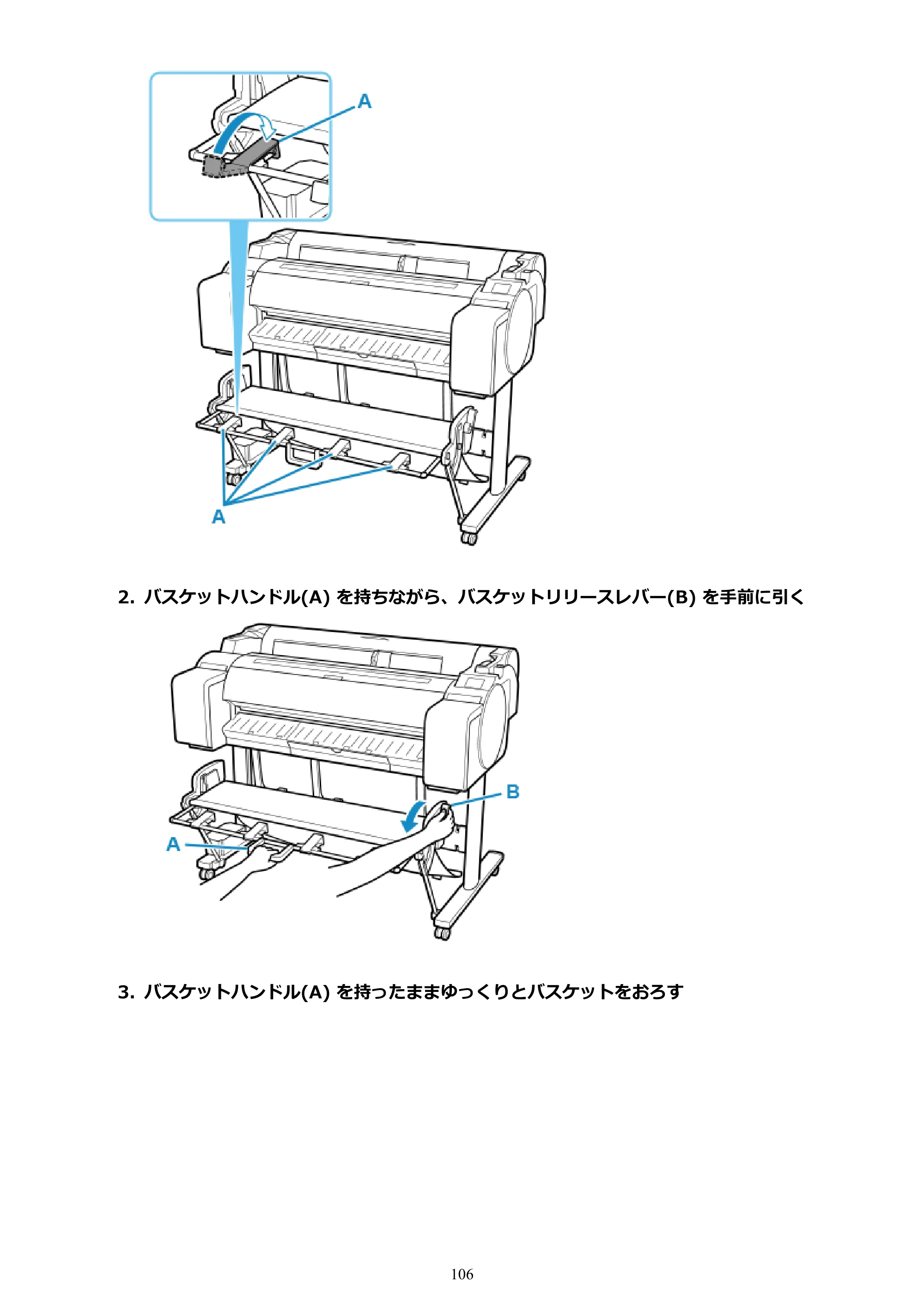 A

A

2.バスケットハンドル(A)を持ちながら、バスケットリリースレバー(B)を手前に引く

B

A

3.バスケットハンドル(A)を持ったままゆっくりとバスケットをおろす

106