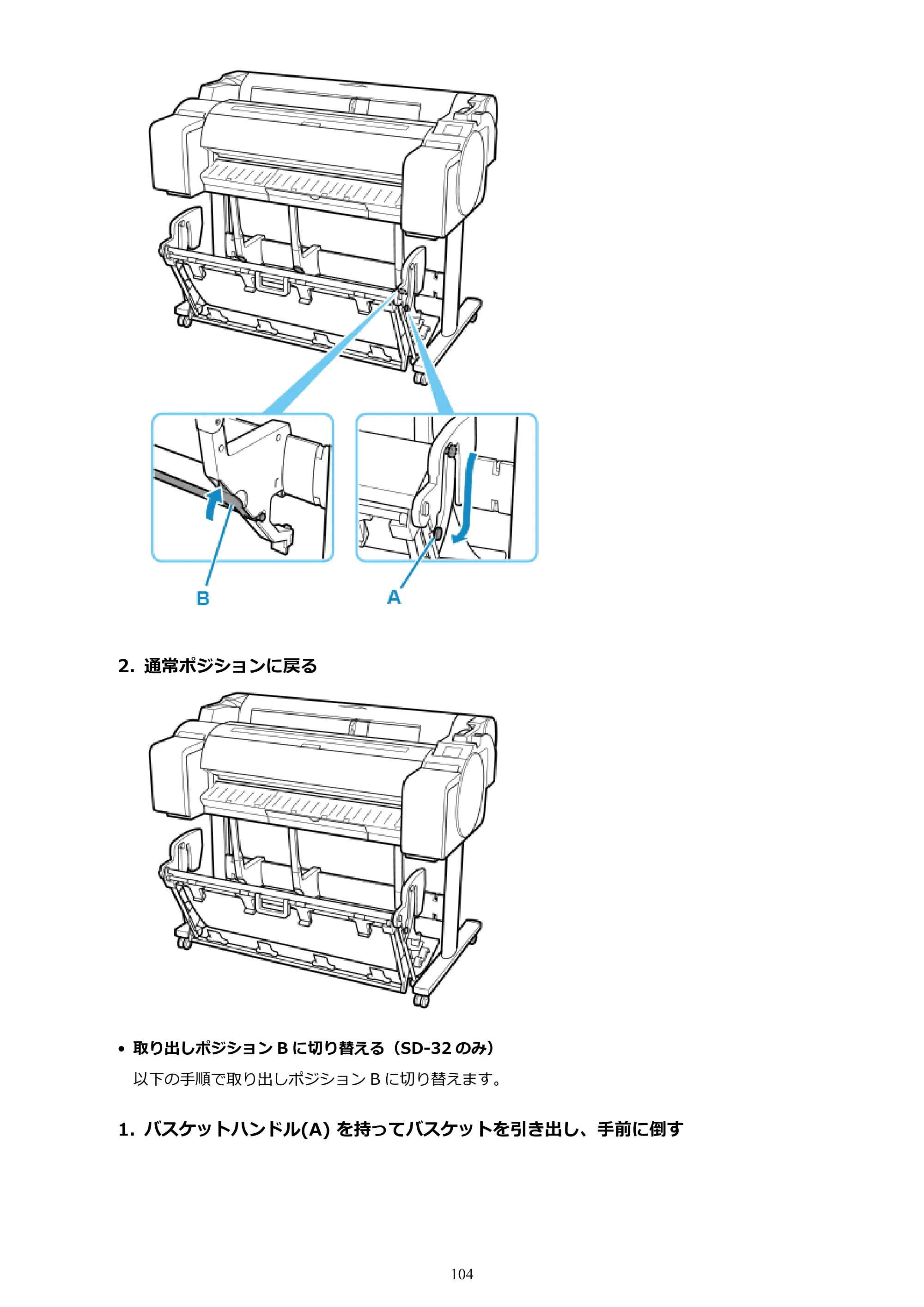 B

A

2.通常ポジションに戻る

• 取り出しポジションBに切り替える（SD-32のみ）

以下の手順で取り出しポジションBに切り替えます。

1.バスケットハンドル(A)を持ってバスケットを引き出し、手前に倒す

104