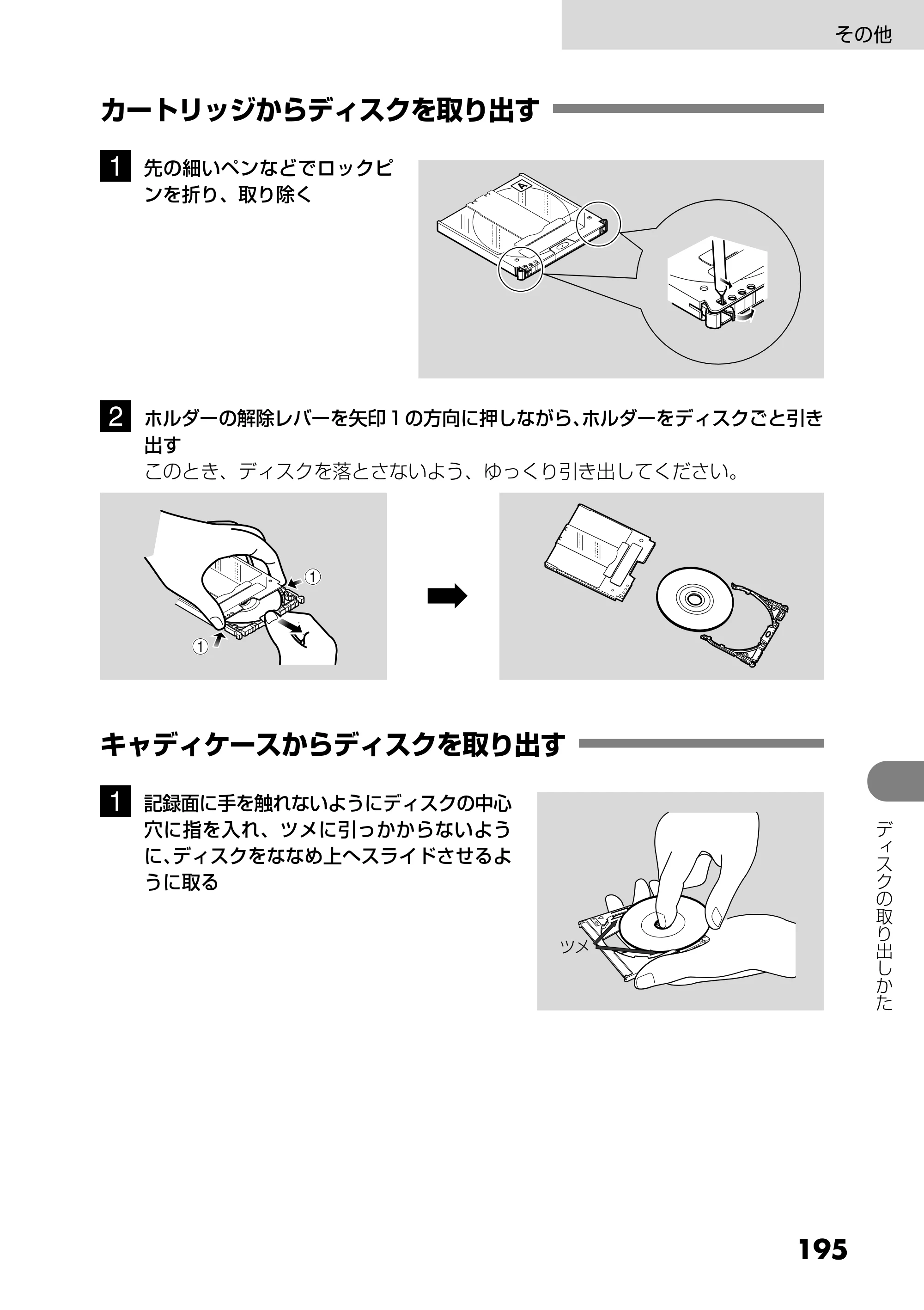 その他

カートリッジからディスクを取り出す

1 先の細いペンなどでロックピンを折り、取り除く

A

2 ホルダーの解除レバーを矢印1の方向に押しながら、ホルダーをディスクごと引き出す

このとき、ディスクを落とさないよう、ゆっくり引き出してください。

①

①

キャディケースからディスクを取り出す

1 記録面に手を触れないようにディスクの中心穴に指を入れ、ツメに引っかからないように、ディスクをななめ上へスライドさせるように取る

ツメ

ディスクの取り出しかた

195