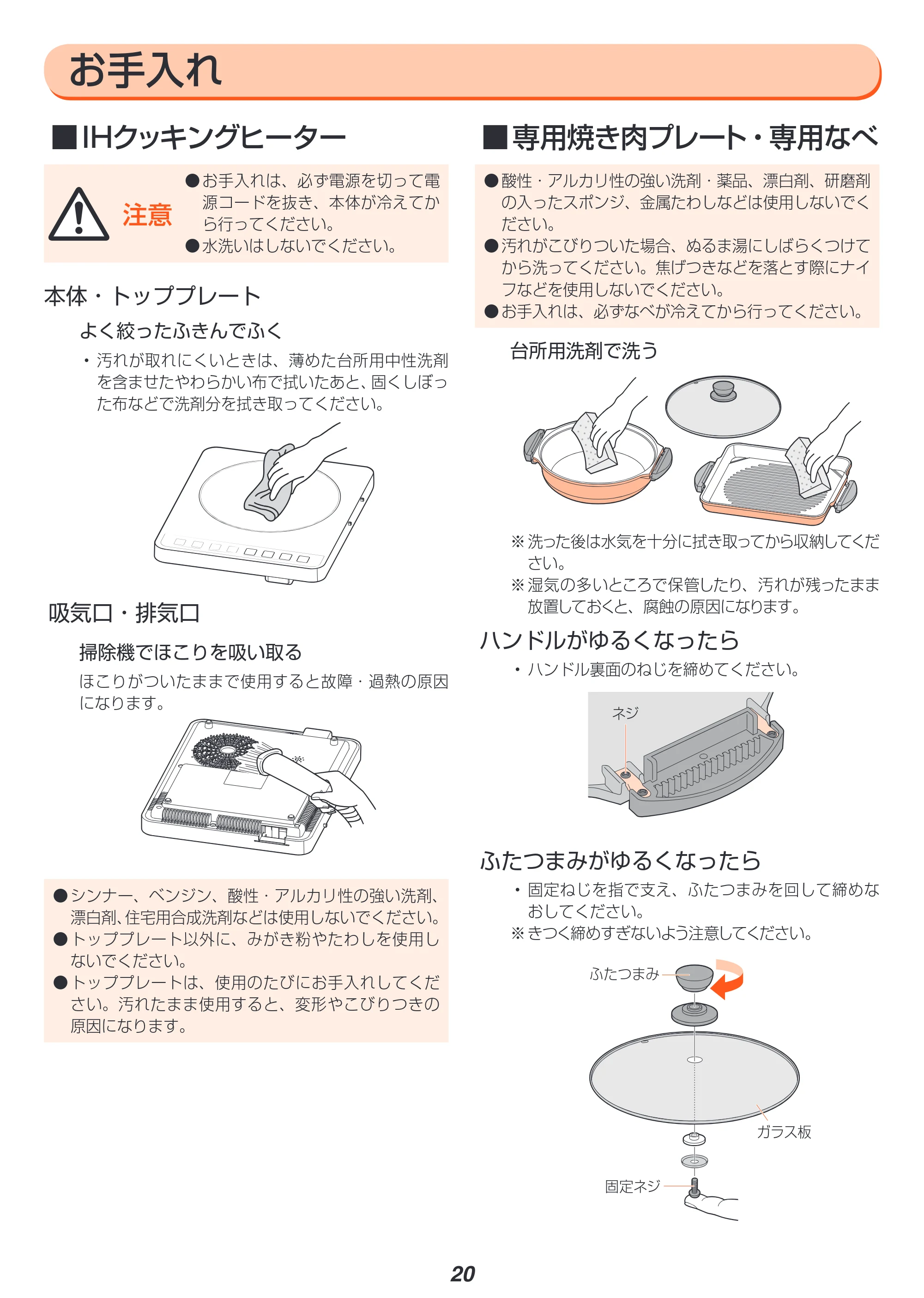 お手入れ

■IHクッキングヒーター

注意

●お手入れは、必ず電源を切って電源コードを抜き、本体が冷えてから行ってください。
●水洗いはしないでください。

本体・トッププレート

よく絞ったふきんでふく

・汚れが取れにくいときは、薄めた台所用中性洗剤を含ませたやわらかい布で拭いたあと、固くしぼった布などで洗剤分を拭き取ってください。

吸気口・排気口

掃除機でほこりを吸い取る

ほこりがついたままで使用すると故障・過熱の原因になります。

●シンナー、ベンジン、酸性・アルカリ性の強い洗剤、漂白剤、住宅用合成洗剤などは使用しないでください。
●トッププレート以外に、みがき粉やたわしを使用しないでください。
●トッププレートは、使用のたびにお手入れしてください。汚れたまま使用すると、変形やこびりつきの原因になります。

■専用焼き肉プレート・専用なべ

●酸性・アルカリ性の強い洗剤・薬品、漂白剤、研磨剤の入ったスポンジ、金属たわしなどは使用しないでください。
●汚れがこびりついた場合、ぬるま湯にしばらくつけてから洗ってください。焦げつきなどを落とす際にナイフなどを使用しないでください。
●お手入れは、必ずなべが冷えてから行ってください。

台所用洗剤で洗う

※洗った後は水気を十分に拭き取ってから収納してください。
※湿気の多いところで保管したり、汚れが残ったまま放置しておくと、腐蝕の原因になります。

ハンドルがゆるくなったら

・ハンドル裏面のねじを締めてください。

ネジ

ふたつまみがゆるくなったら

・固定ねじを指で支え、ふたつまみを回して締めなおしてください。
※きつく締めすぎないよう注意してください。

ふたつまみ

ガラス板

固定ネジ

20