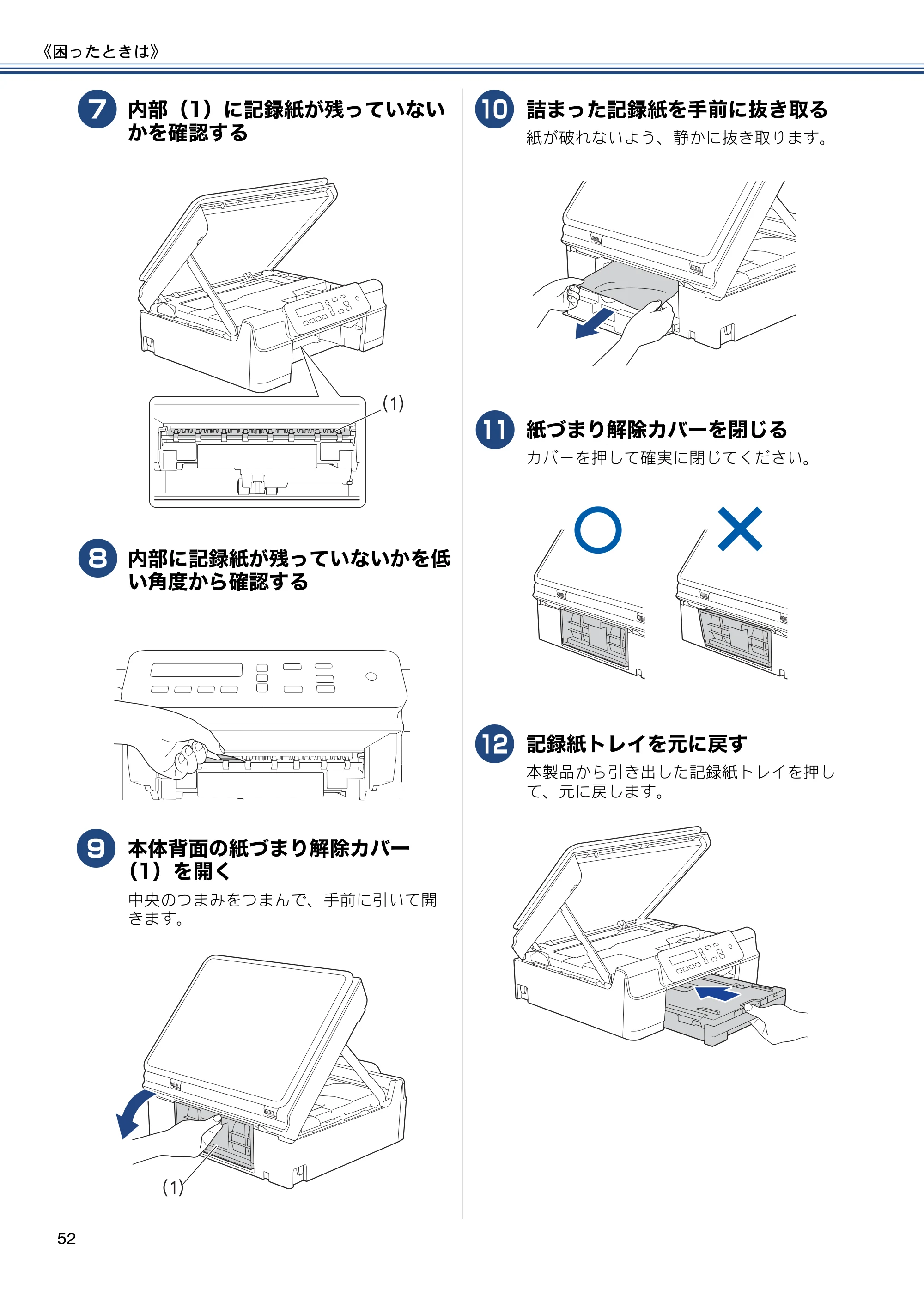 《困ったときは》

7 内部（1）に記録紙が残っていないかを確認する

(1)

8 内部に記録紙が残っていないかを低い角度から確認する

9 本体背面の紙づまり解除カバー（1）を開く

中央のつまみをつまんで、手前に引いて開きます。

(1)

10 詰まった記録紙を手前に抜き取る

紙が破れないよう、静かに抜き取ります。

11 紙づまり解除カバーを閉じる

カバーを押して確実に閉じてください。

12 記録紙トレイを元に戻す

本製品から引き出した記録紙トレイを押して、元に戻します。

52