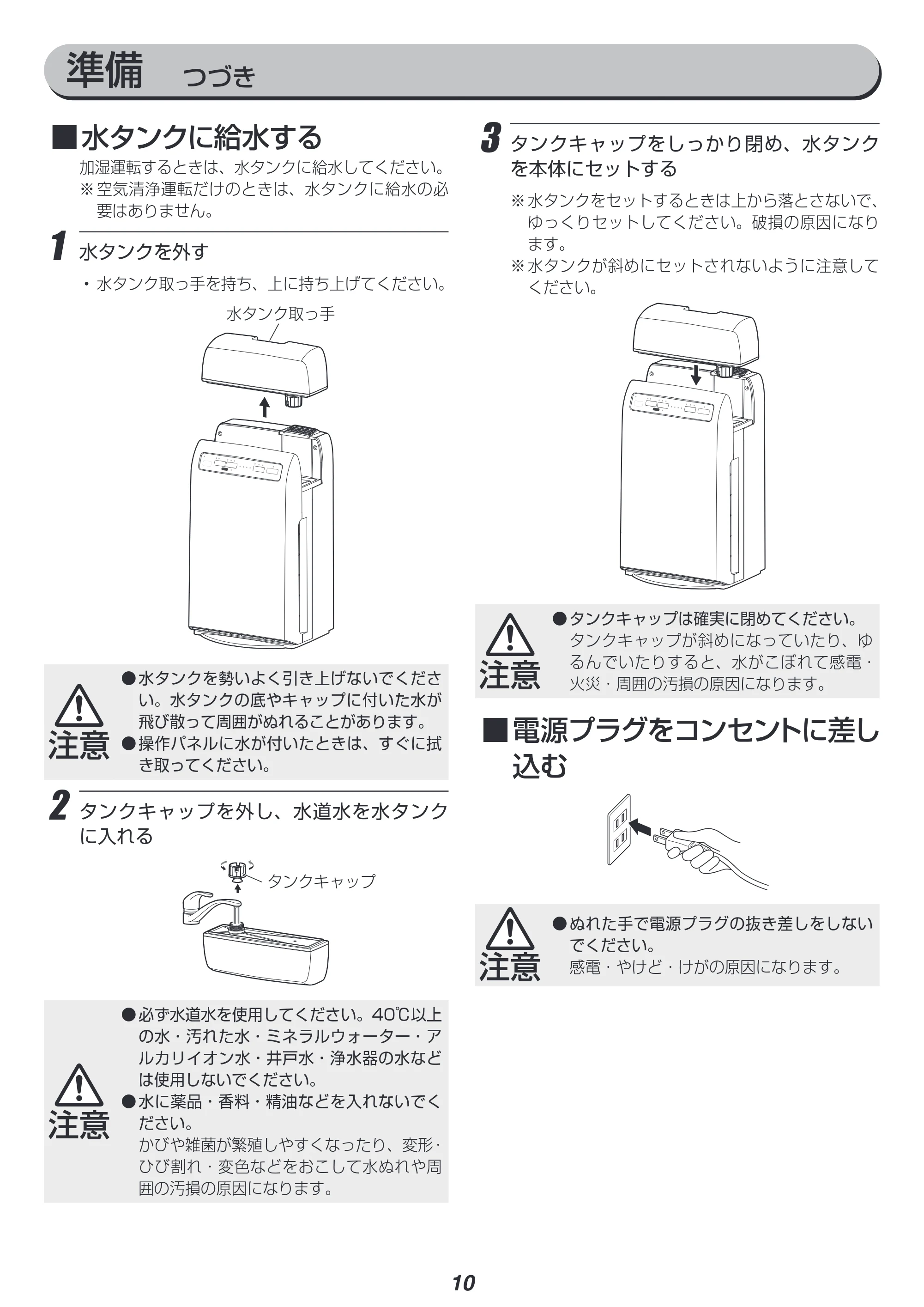 準備　つづき

■水タンクに給水する

加湿運転するときは、水タンクに給水してください。
※空気清浄運転だけのときは、水タンクに給水の必要はありません。

1 水タンクを外す

・水タンク取っ手を持ち、上に持ち上げてください。

水タンク取っ手

注意
●水タンクを勢いよく引き上げないでください。水タンクの底やキャップに付いた水が飛び散って周囲がぬれることがあります。
●操作パネルに水が付いたときは、すぐに拭き取ってください。

2 タンクキャップを外し、水道水を水タンクに入れる

タンクキャップ

注意
●必ず水道水を使用してください。40℃以上の水・汚れた水・ミネラルウォーター・アルカリイオン水・井戸水・浄水器の水などは使用しないでください。
●水に薬品・香料・精油などを入れないでください。
かびや雑菌が繁殖しやすくなったり、変形・ひび割れ・変色などをおこして水ぬれや周囲の汚損の原因になります。

3 タンクキャップをしっかり閉め、水タンクを本体にセットする

※水タンクをセットするときは上から落とさないで、ゆっくりセットしてください。破損の原因になります。
※水タンクが斜めにセットされないように注意してください。

注意
●タンクキャップは確実に閉めてください。
タンクキャップが斜めになっていたり、ゆるんでいたりすると、水がこぼれて感電・火災・周囲の汚損の原因になります。

■電源プラグをコンセントに差し込む

注意
●ぬれた手で電源プラグの抜き差しをしないでください。
感電・やけど・けがの原因になります。

10