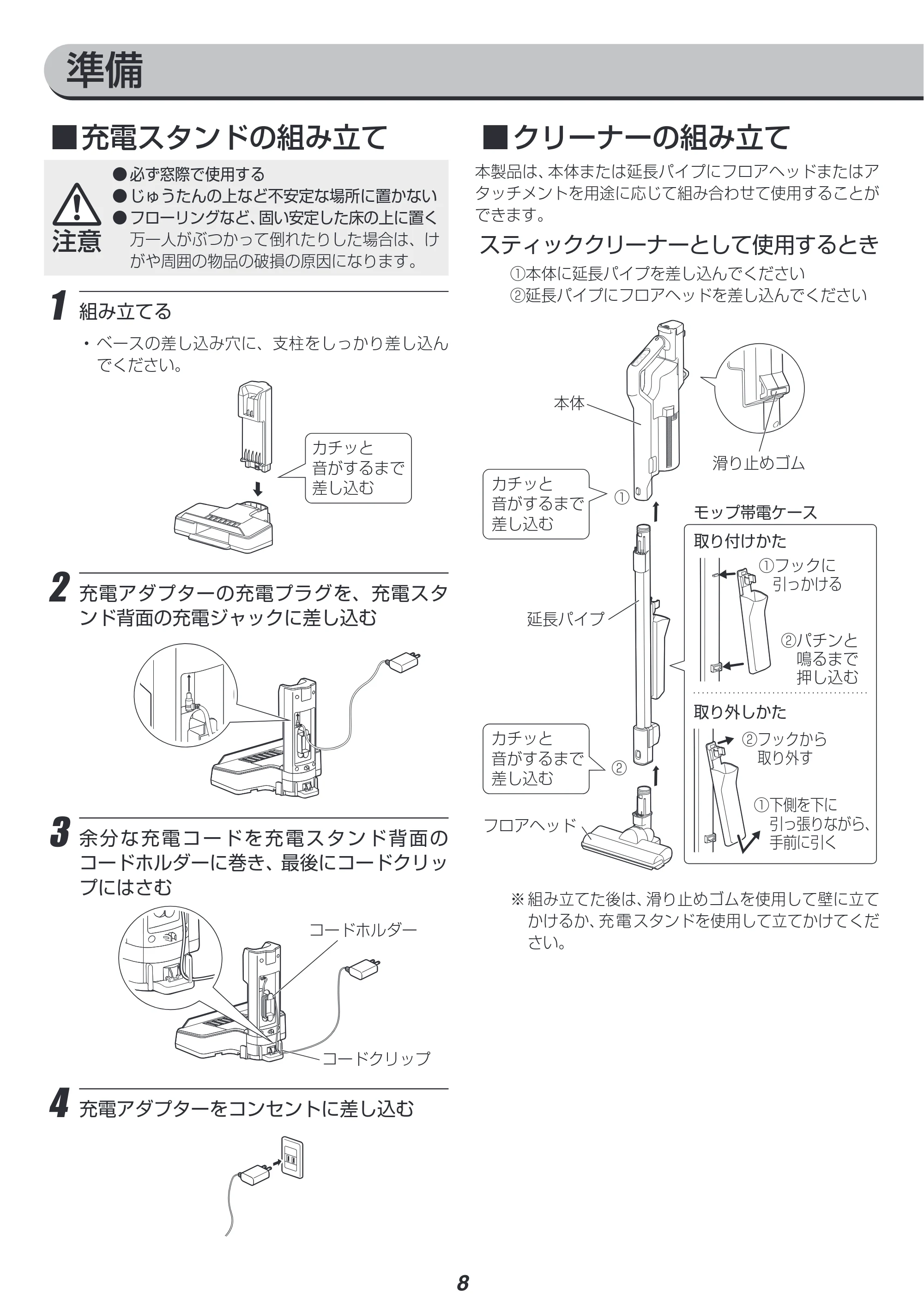 準備

■充電スタンドの組み立て

注意
●必ず窓際で使用する
●じゅうたんの上など不安定な場所に置かない
●フローリングなど、固い安定した床の上に置く
万一人がぶつかって倒れたりした場合は、けがや周囲の物品の破損の原因になります。

1 組み立てる

・ベースの差し込み穴に、支柱をしっかり差し込んでください。

カチッと音がするまで差し込む

2 充電アダプターの充電プラグを、充電スタンド背面の充電ジャックに差し込む

3 余分な充電コードを充電スタンド背面のコードホルダーに巻き、最後にコードクリップにはさむ

コードホルダー

コードクリップ

4 充電アダプターをコンセントに差し込む

■クリーナーの組み立て

本製品は、本体または延長パイプにフロアヘッドまたはアタッチメントを用途に応じて組み合わせて使用することができます。

スティッククリーナーとして使用するとき

①本体に延長パイプを差し込んでください
②延長パイプにフロアヘッドを差し込んでください

本体

滑り止めゴム

カチッと音がするまで差し込む

①

モップ帯電ケース

取り付けかた
①フックに引っかける
②パチンと鳴るまで押し込む

延長パイプ

取り外しかた
②フックから取り外す
①下側を下に引っ張りながら、手前に引く

カチッと音がするまで差し込む

②

フロアヘッド

※組み立てた後は、滑り止めゴムを使用して壁に立てかけるか、充電スタンドを使用して立てかけてください。

8