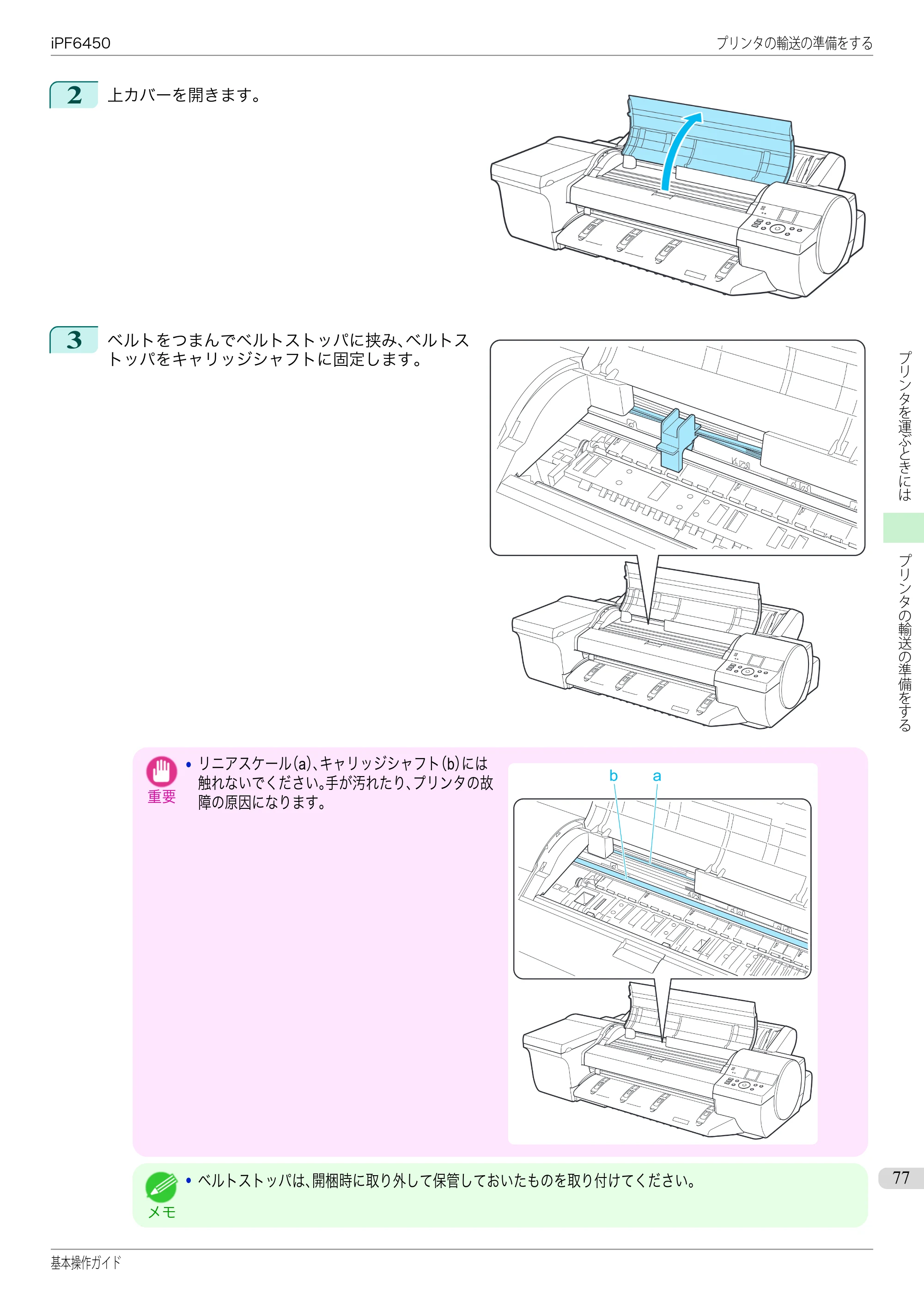 iPF6450

プリンタの輸送の準備をする

2 上カバーを開きます。

3 ベルトをつまんでベルトストッパに挟み、ベルトストッパをキャリッジシャフトに固定します。

プリンタを運ぶときには

プリンタの輸送の準備をする

重要

• リニアスケール(a)、キャリッジシャフト(b)には触れないでください。手が汚れたり、プリンタの故障の原因になります。

b a

メモ

• ベルトストッパは、開梱時に取り外して保管しておいたものを取り付けてください。

77

基本操作ガイド