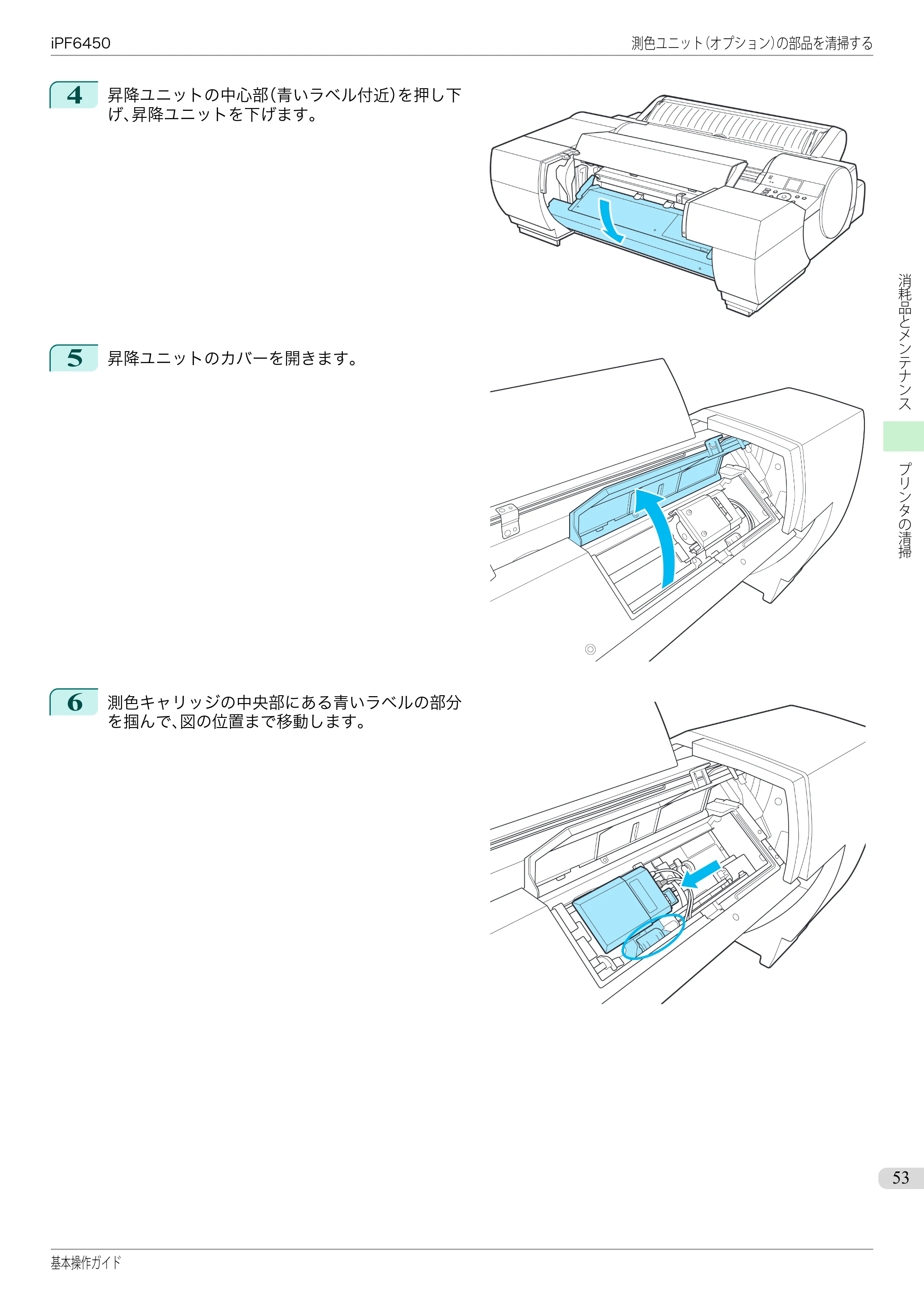 iPF6450

測色ユニット(オプション)の部品を清掃する

4 昇降ユニットの中心部(青いラベル付近)を押し下げ、昇降ユニットを下げます。

5 昇降ユニットのカバーを開きます。

6 測色キャリッジの中央部にある青いラベルの部分を掴んで、図の位置まで移動します。

消耗品とメンテナンス

プリンタの清掃

53

基本操作ガイド