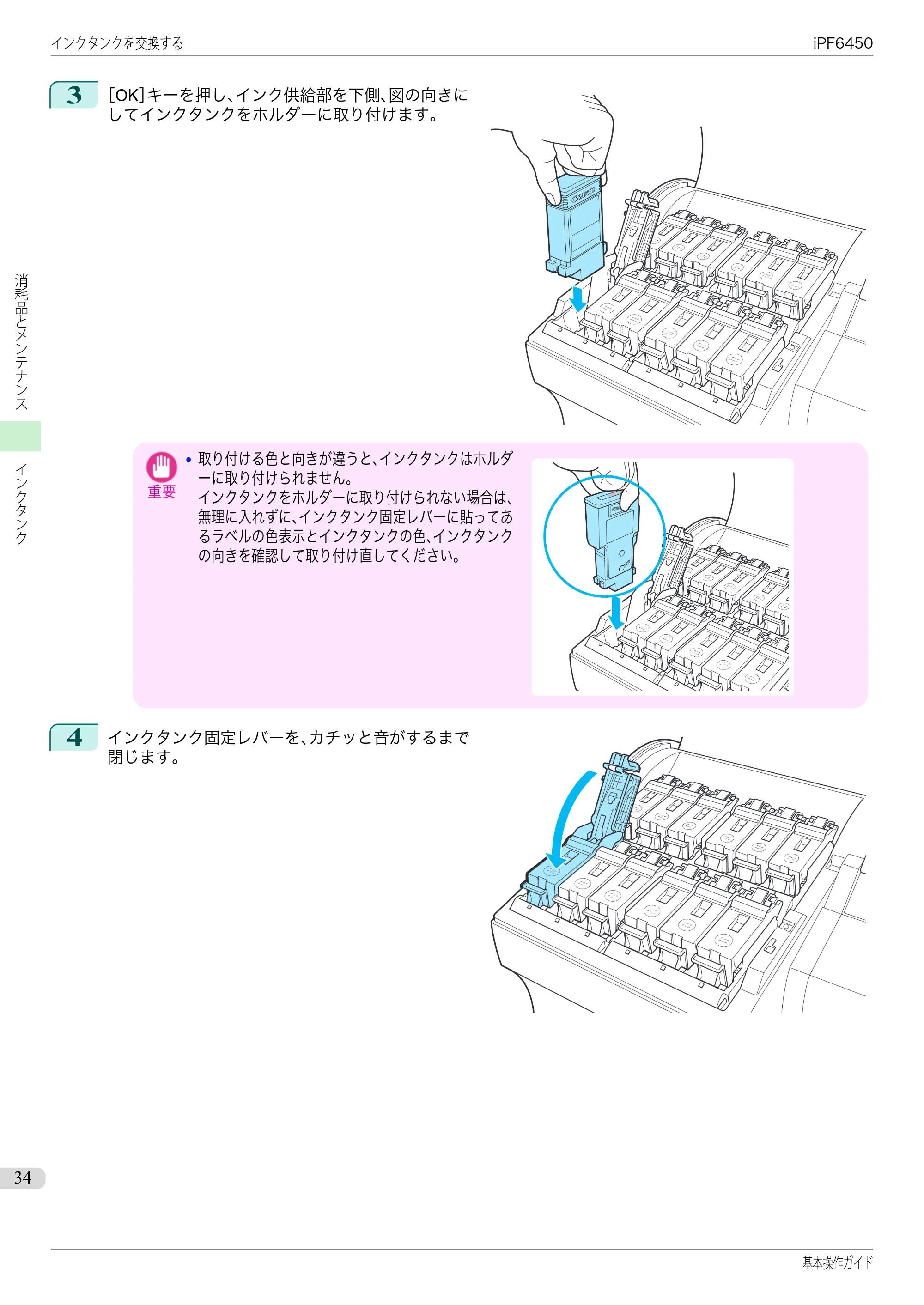 インクタンクを交換する iPF6450

消耗品とメンテナンス

インクタンク

3 [OK]キーを押し、インク供給部を下側、図の向きにしてインクタンクをホルダーに取り付けます。

重要

• 取り付ける色と向きが違うと、インクタンクはホルダーに取り付けられません。
インクタンクをホルダーに取り付けられない場合は、無理に入れずに、インクタンク固定レバーに貼ってあるラベルの色表示とインクタンクの色、インクタンクの向きを確認して取り付け直してください。

4 インクタンク固定レバーを、カチッと音がするまで閉じます。

34

基本操作ガイド