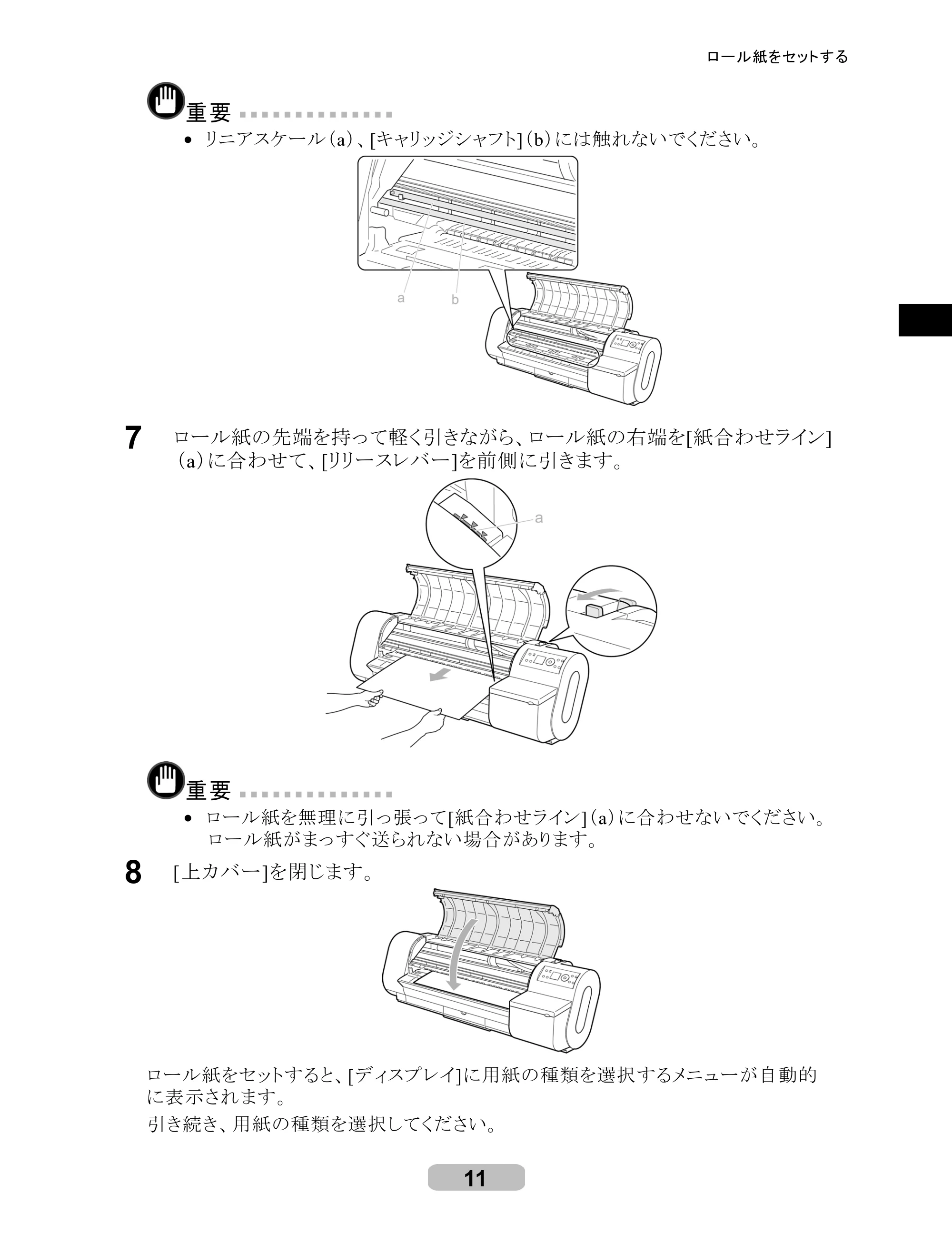 ロール紙をセットする

重要

• リニアスケール(a)、[キャリッジシャフト](b)には触れないでください。

a

b

7 ロール紙の先端を持って軽く引きながら、ロール紙の右端を[紙合わせライン](a)に合わせて、[リリースレバー]を前側に引きます。

a

重要

• ロール紙を無理に引っ張って[紙合わせライン](a)に合わせないでください。ロール紙がまっすぐ送られない場合があります。

8 [上カバー]を閉じます。

ロール紙をセットすると、[ディスプレイ]に用紙の種類を選択するメニューが自動的に表示されます。

引き続き、用紙の種類を選択してください。

11