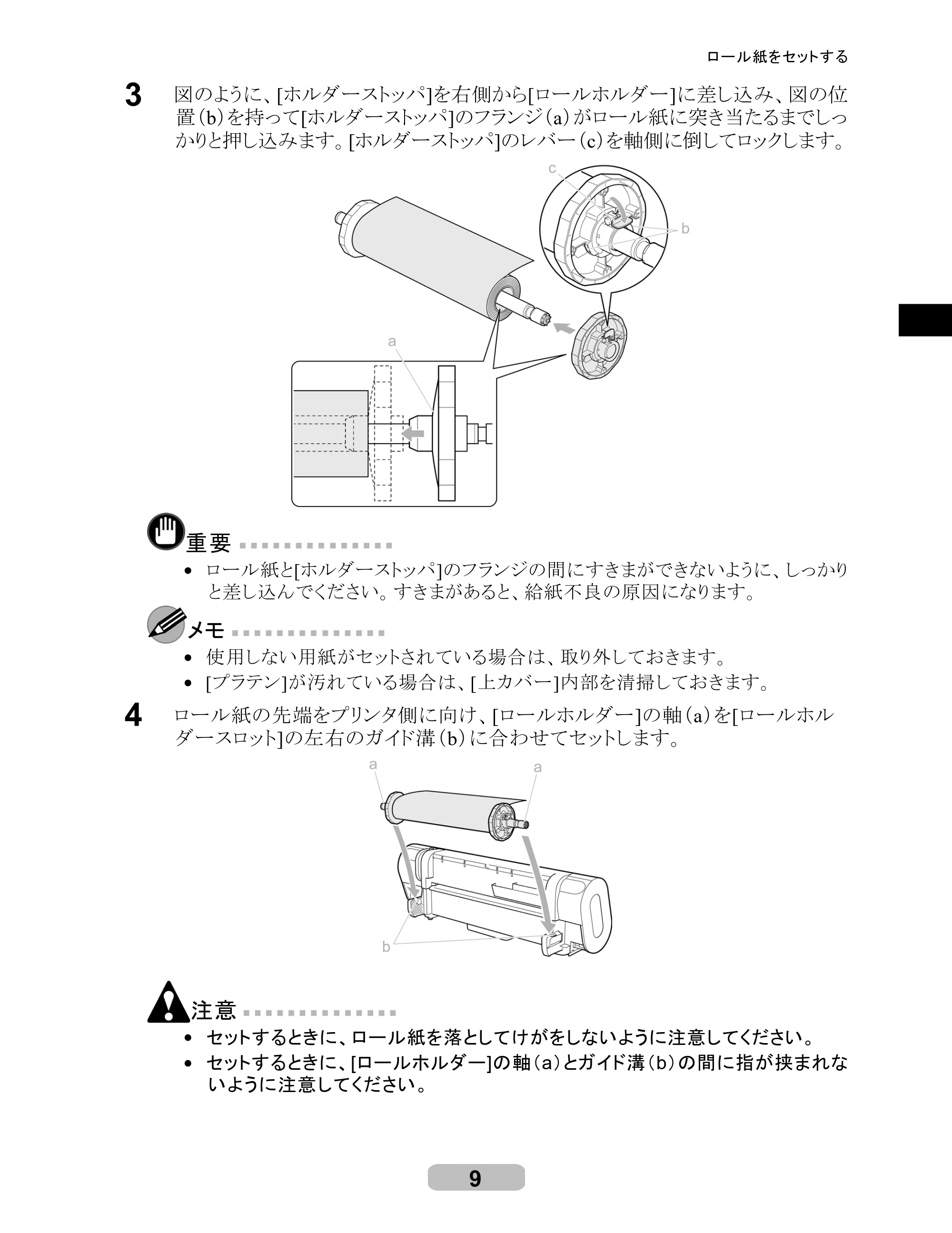 ロール紙をセットする

3 図のように、[ホルダーストッパ]を右側から[ロールホルダー]に差し込み、図の位置(b)を持って[ホルダーストッパ]のフランジ(a)がロール紙に突き当たるまでしっかりと押し込みます。[ホルダーストッパ]のレバー(c)を軸側に倒してロックします。

c
b
a

重要

• ロール紙と[ホルダーストッパ]のフランジの間にすきまができないように、しっかりと差し込んでください。すきまがあると、給紙不良の原因になります。

メモ

• 使用しない用紙がセットされている場合は、取り外しておきます。
• [プラテン]が汚れている場合は、[上カバー]内部を清掃しておきます。

4 ロール紙の先端をプリンタ側に向け、[ロールホルダー]の軸(a)を[ロールホルダースロット]の左右のガイド溝(b)に合わせてセットします。

a
a
b

注意

• セットするときに、ロール紙を落としてけがをしないように注意してください。
• セットするときに、[ロールホルダー]の軸(a)とガイド溝(b)の間に指が挟まれないように注意してください。

9