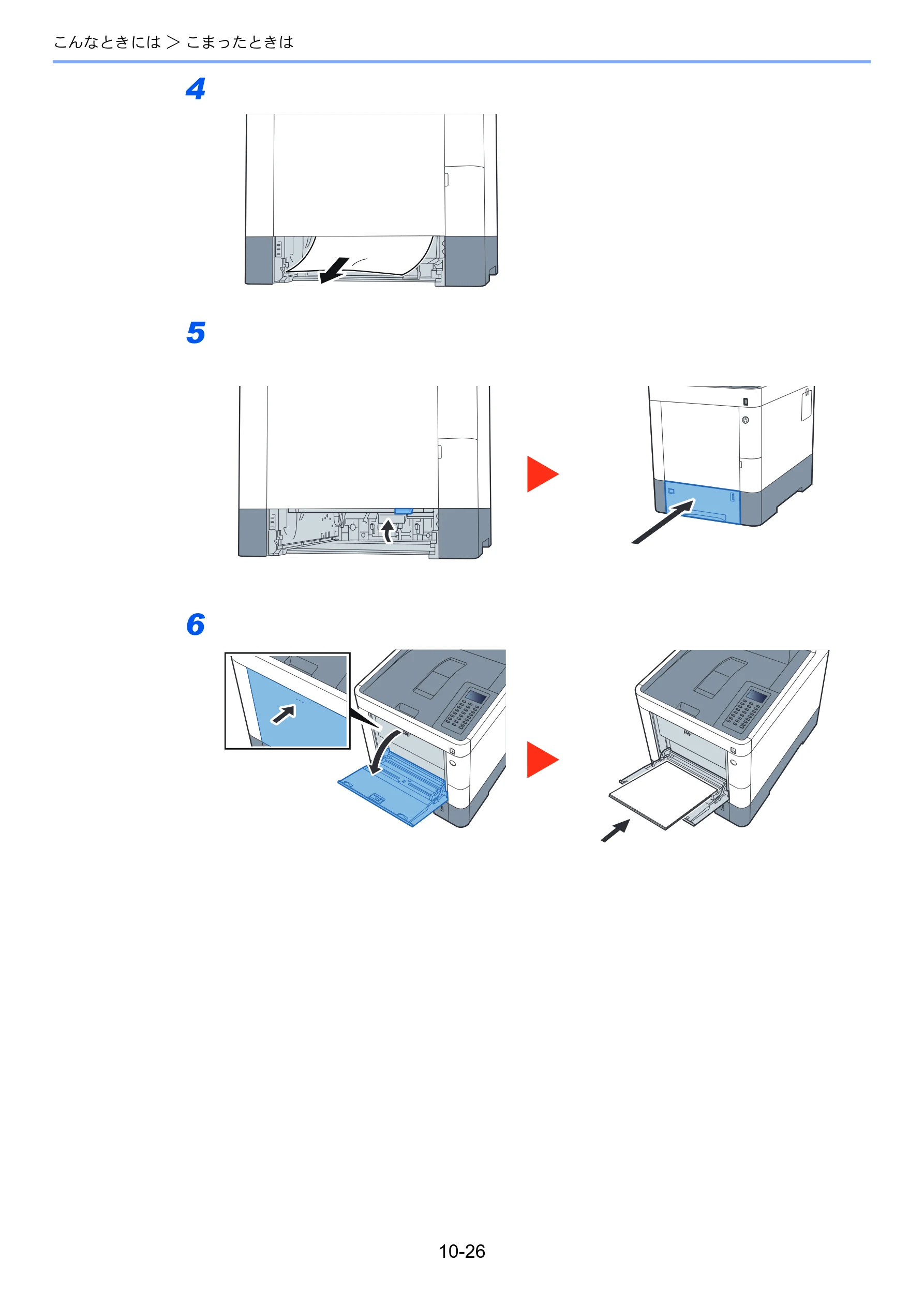 こんなときには ＞ こまったときは

4

5

6

10-26