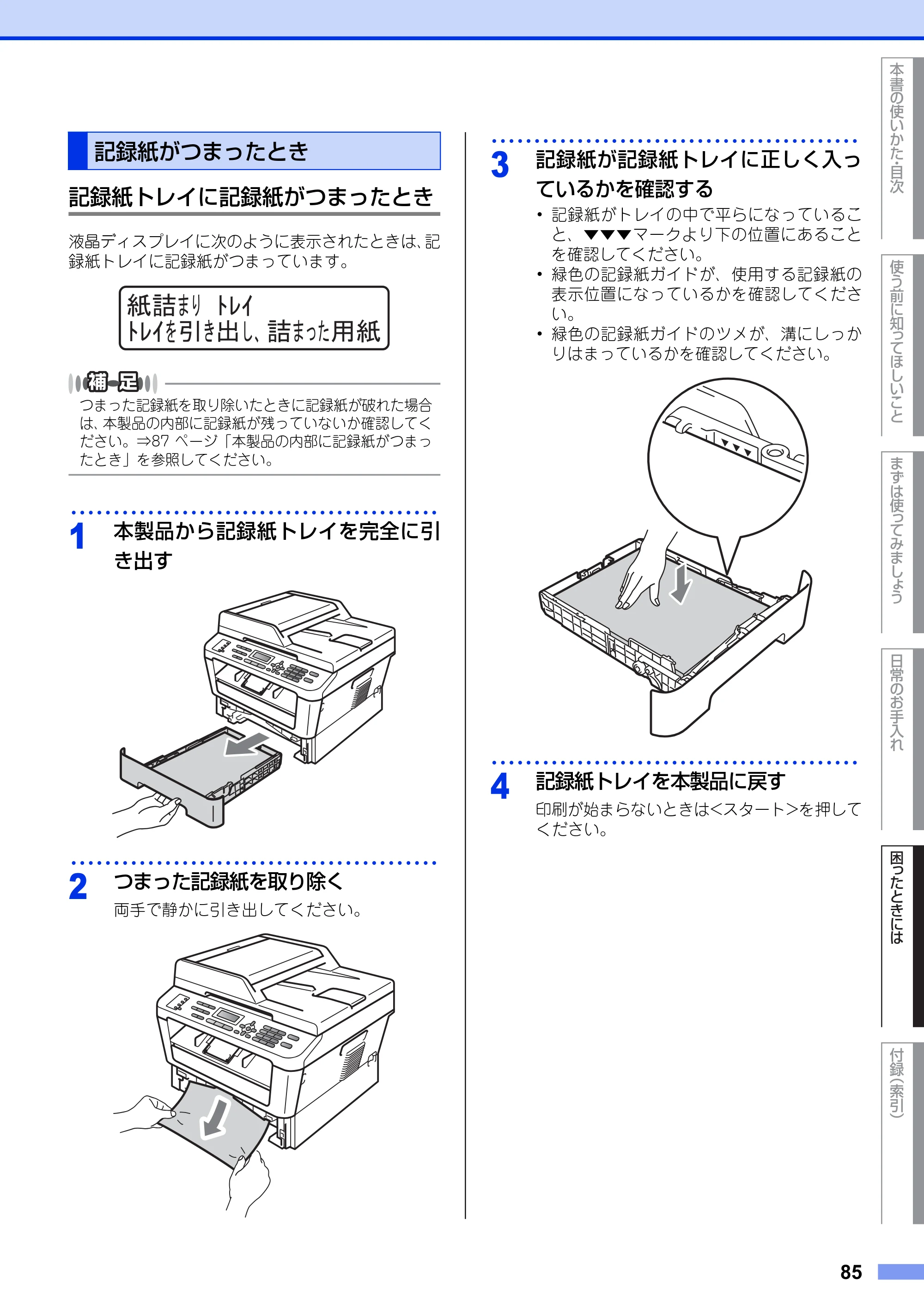 記録紙がつまったとき

記録紙トレイに記録紙がつまったとき

液晶ディスプレイに次のように表示されたときは、記録紙トレイに記録紙がつまっています。

紙詰まり トレイ
トレイを引き出し、詰まった用紙

補足

つまった記録紙を取り除いたときに記録紙が破れた場合は、本製品の内部に記録紙が残っていないか確認してください。⇒87ページ「本製品の内部に記録紙がつまったとき」を参照してください。

1 本製品から記録紙トレイを完全に引き出す

2 つまった記録紙を取り除く

両手で静かに引き出してください。

3 記録紙が記録紙トレイに正しく入っているかを確認する

• 記録紙がトレイの中で平らになっていること、▼▼▼マークより下の位置にあることを確認してください。
• 緑色の記録紙ガイドが、使用する記録紙の表示位置になっているかを確認してください。
• 緑色の記録紙ガイドのツメが、溝にしっかりはまっているかを確認してください。

4 記録紙トレイを本製品に戻す

印刷が始まらないときは<スタート>を押してください。

本書の使いかた・目次

使う前に知ってほしいこと

まずは使ってみましょう

日常のお手入れ

困ったときには

付録(索引)

85