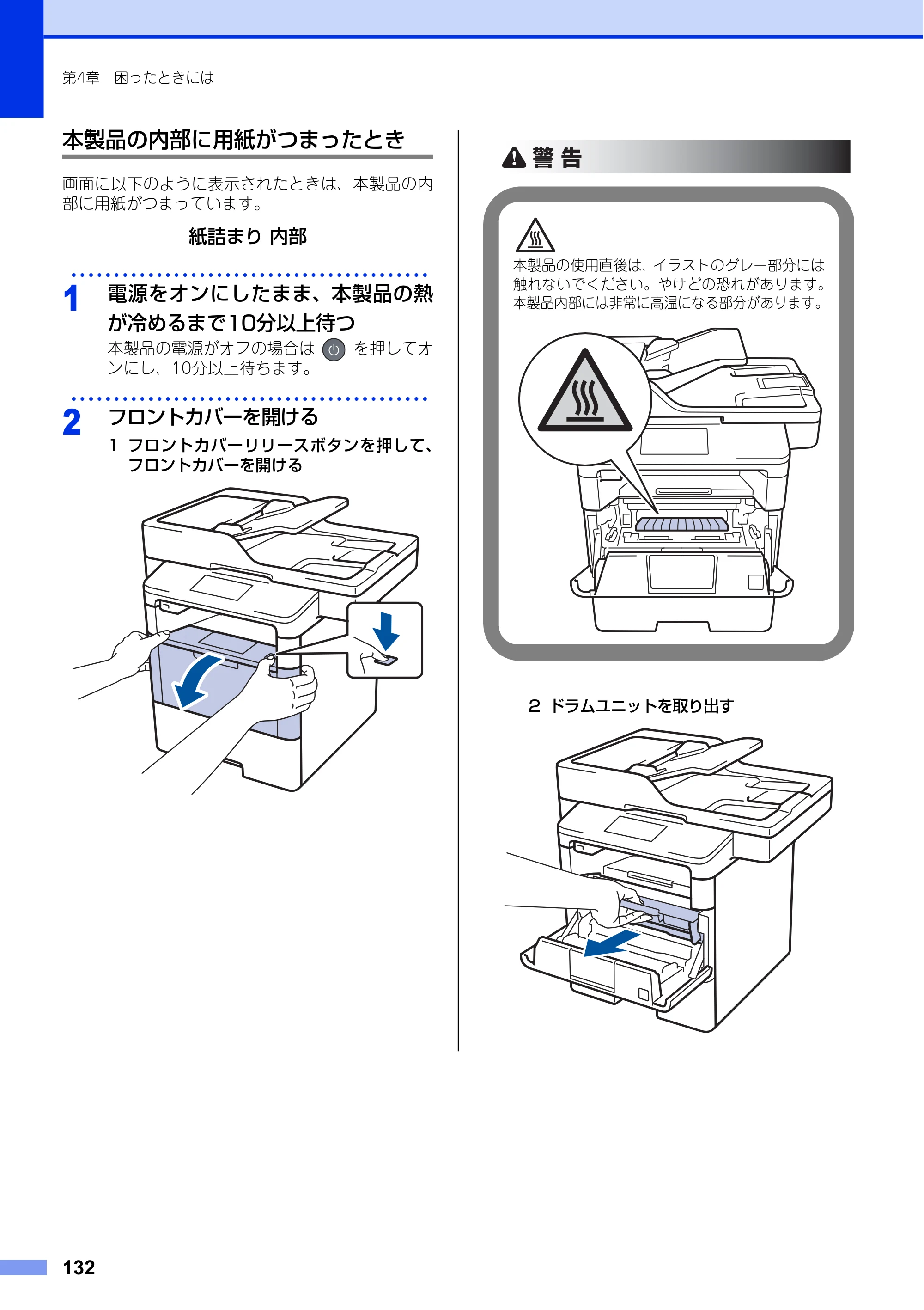 第4章 困ったときには

本製品の内部に用紙がつまったとき

画面に以下のように表示されたときは、本製品の内部に用紙がつまっています。

紙詰まり 内部

1 電源をオンにしたまま、本製品の熱が冷めるまで10分以上待つ

本製品の電源がオフの場合は を押してオンにし、10分以上待ちます。

2 フロントカバーを開ける

1 フロントカバーリリースボタンを押して、フロントカバーを開ける

警告

本製品の使用直後は、イラストのグレー部分には触れないでください。やけどの恐れがあります。本製品内部には非常に高温になる部分があります。

2 ドラムユニットを取り出す

132