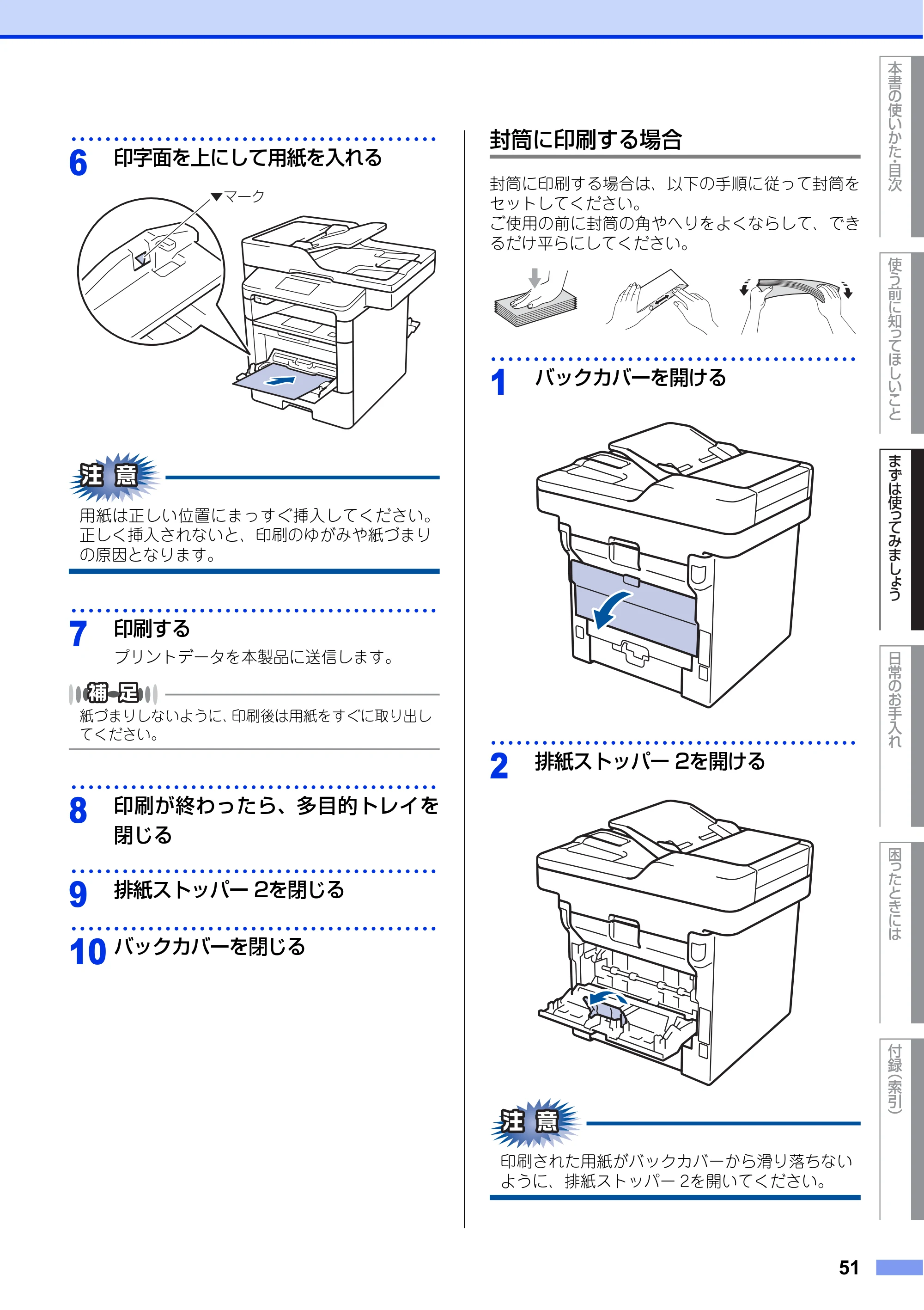 6 印字面を上にして用紙を入れる

▼マーク

注意

用紙は正しい位置にまっすぐ挿入してください。正しく挿入されないと、印刷のゆがみや紙づまりの原因となります。

7 印刷する

プリントデータを本製品に送信します。

補足

紙づまりしないように、印刷後は用紙をすぐに取り出してください。

8 印刷が終わったら、多目的トレイを閉じる

9 排紙ストッパー2を閉じる

10 バックカバーを閉じる

封筒に印刷する場合

封筒に印刷する場合は、以下の手順に従って封筒をセットしてください。
ご使用の前に封筒の角やへりをよくならして、できるだけ平らにしてください。

1 バックカバーを開ける

2 排紙ストッパー2を開ける

注意

印刷された用紙がバックカバーから滑り落ちないように、排紙ストッパー2を開いてください。

本書の使いかた・目次

使う前に知ってほしいこと

まずは使ってみましょう

日常のお手入れ

困ったときには

付録(索引)

51