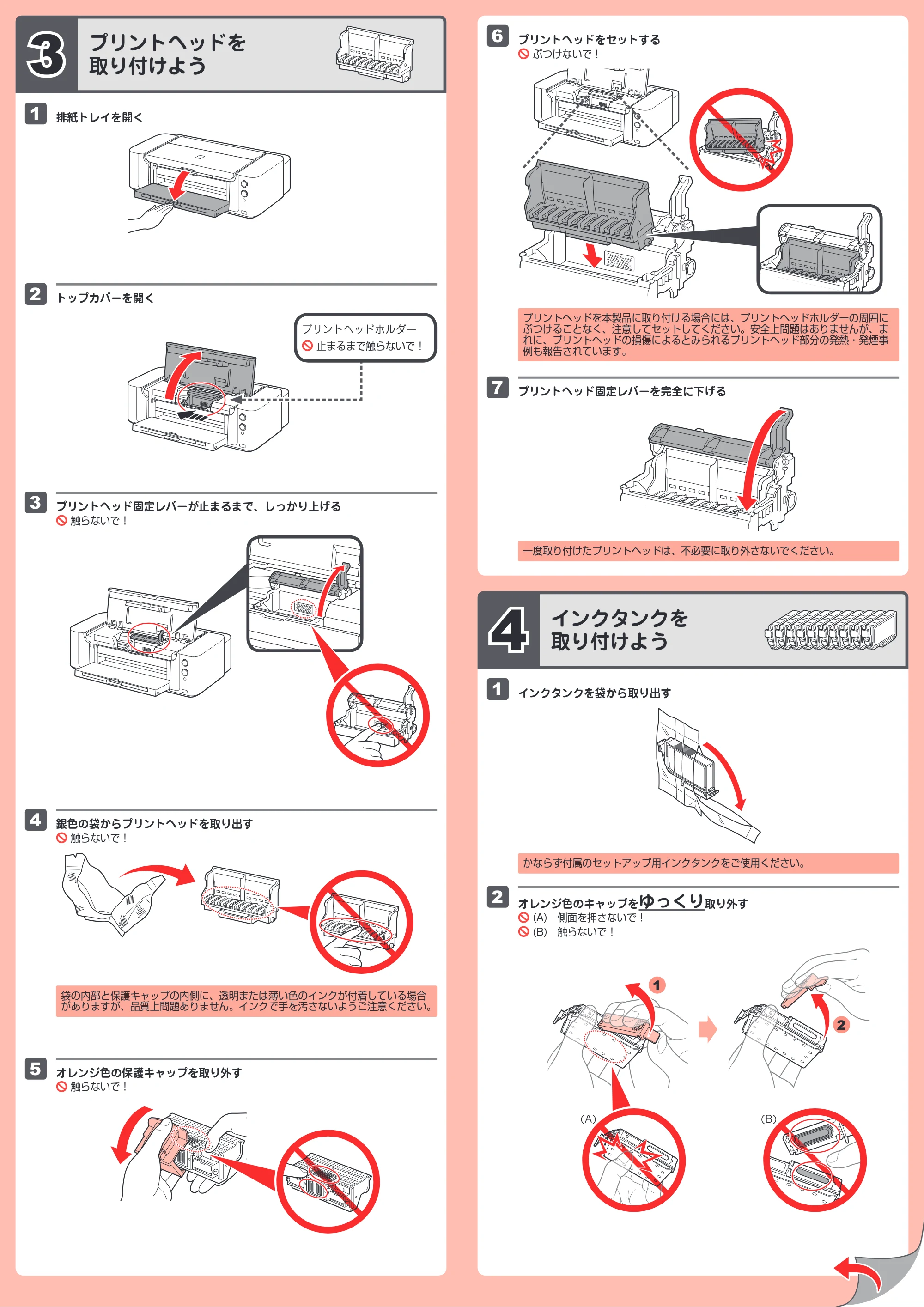 3
プリントヘッドを
取り付けよう

1
排紙トレイを開く

2
トップカバーを開く

プリントヘッドホルダー
止まるまで触らないで！

3
プリントヘッド固定レバーが止まるまで、しっかり上げる
触らないで！

4
銀色の袋からプリントヘッドを取り出す
触らないで！

袋の内部と保護キャップの内側に、透明または薄い色のインクが付着している場合がありますが、品質上問題ありません。インクで手を汚さないようご注意ください。

5
オレンジ色の保護キャップを取り外す
触らないで！

6
プリントヘッドをセットする
ぶつけないで！

プリントヘッドを本製品に取り付ける場合には、プリントヘッドホルダーの周囲にぶつけることなく、注意してセットしてください。安全上問題はありませんが、まれに、プリントヘッドの損傷によるとみられるプリントヘッド部分の発熱・発煙事例も報告されています。

7
プリントヘッド固定レバーを完全に下げる

一度取り付けたプリントヘッドは、不必要に取り外さないでください。

4
インクタンクを
取り付けよう

1
インクタンクを袋から取り出す

かならず付属のセットアップ用インクタンクをご使用ください。

2
オレンジ色のキャップをゆっくり取り外す
(A) 側面を押さないで！
(B) 触らないで！

1
2
(A)
(B)