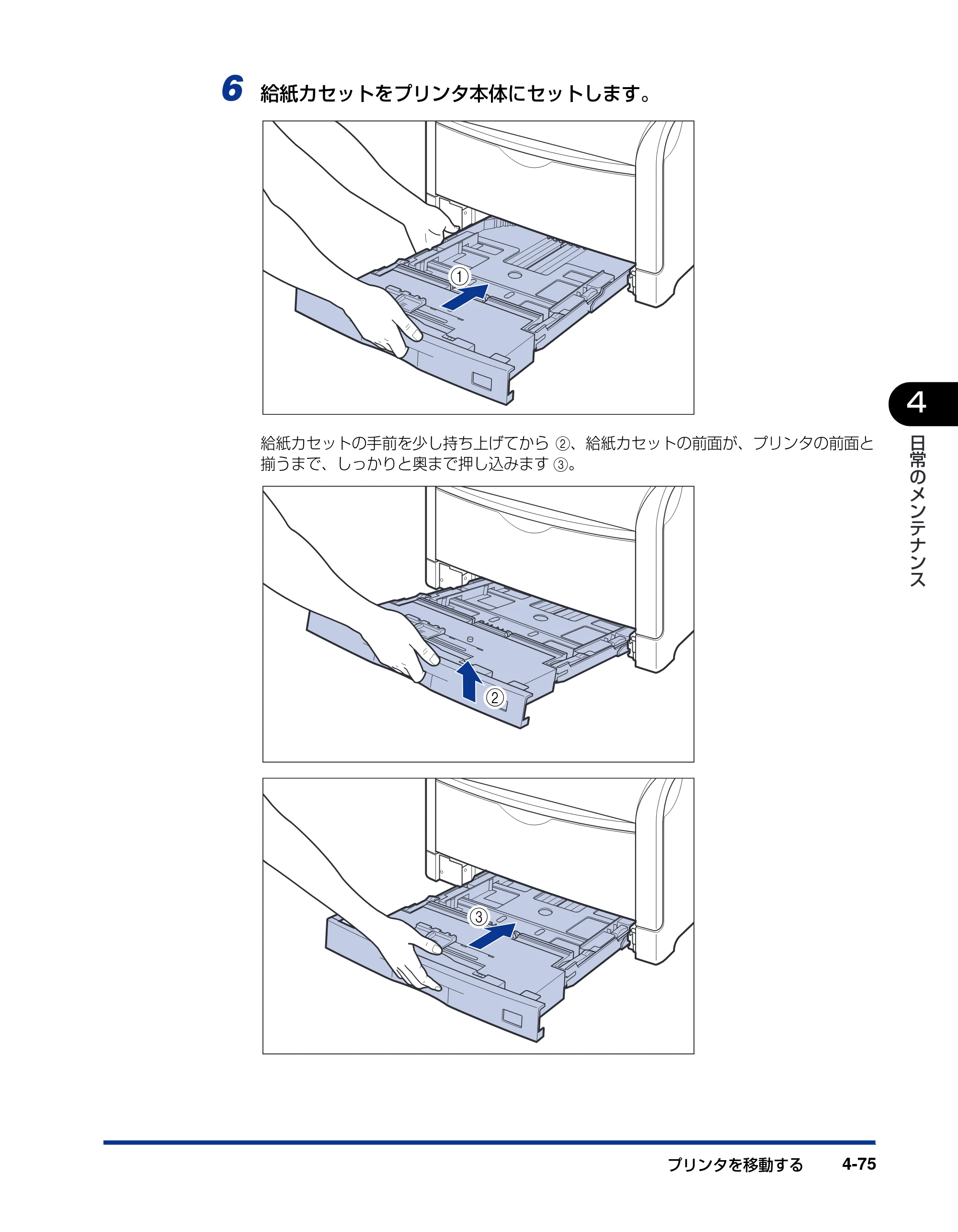 6 給紙カセットをプリンタ本体にセットします。

①

給紙カセットの手前を少し持ち上げてから②、給紙カセットの前面が、プリンタの前面と揃うまで、しっかりと奥まで押し込みます③。

②

③

4

日常のメンテナンス

プリンタを移動する 4-75