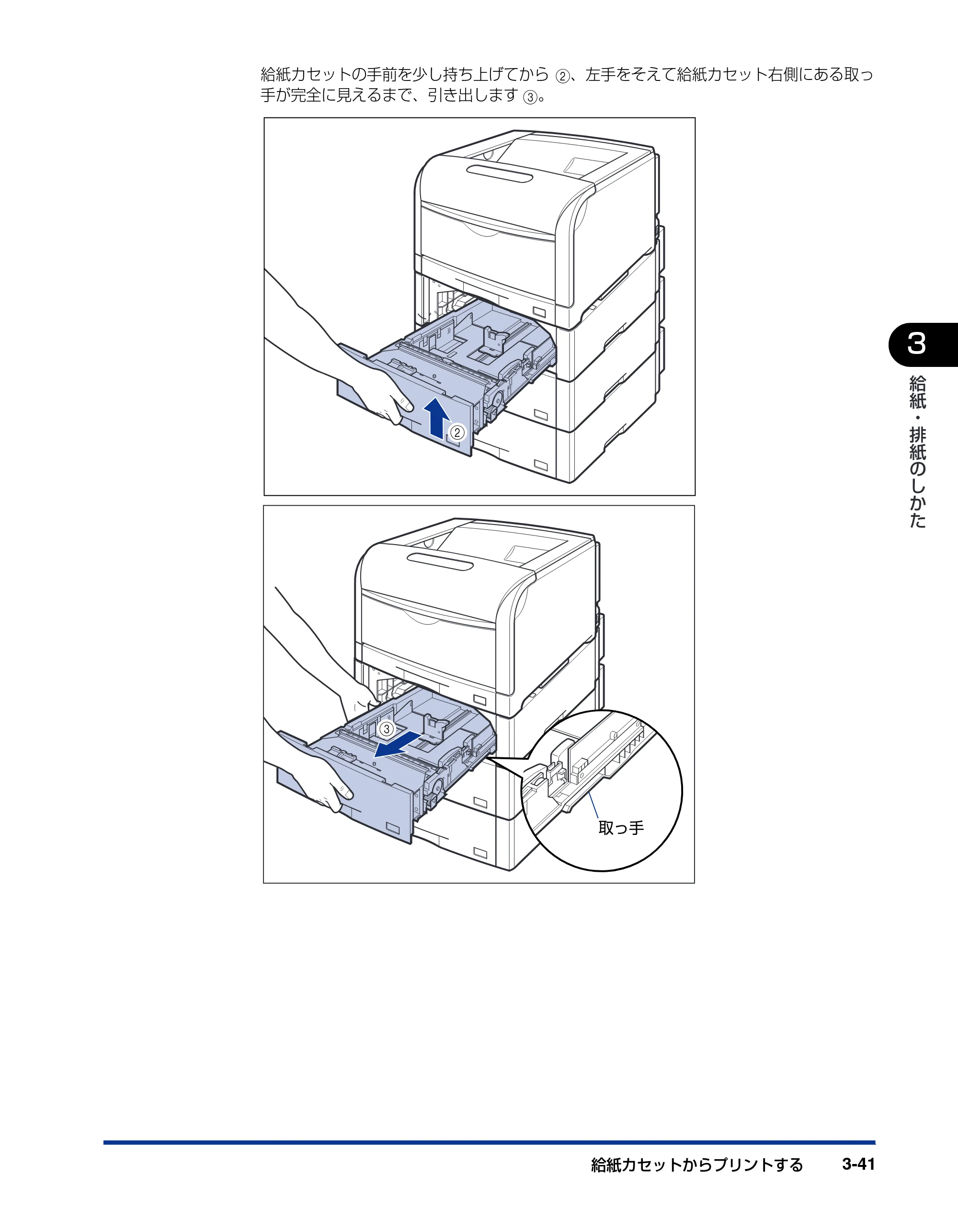 給紙カセットの手前を少し持ち上げてから②、左手をそえて給紙カセット右側にある取っ手が完全に見えるまで、引き出します③。

②

③

取っ手

3

給紙・排紙のしかた

給紙カセットからプリントする 3-41