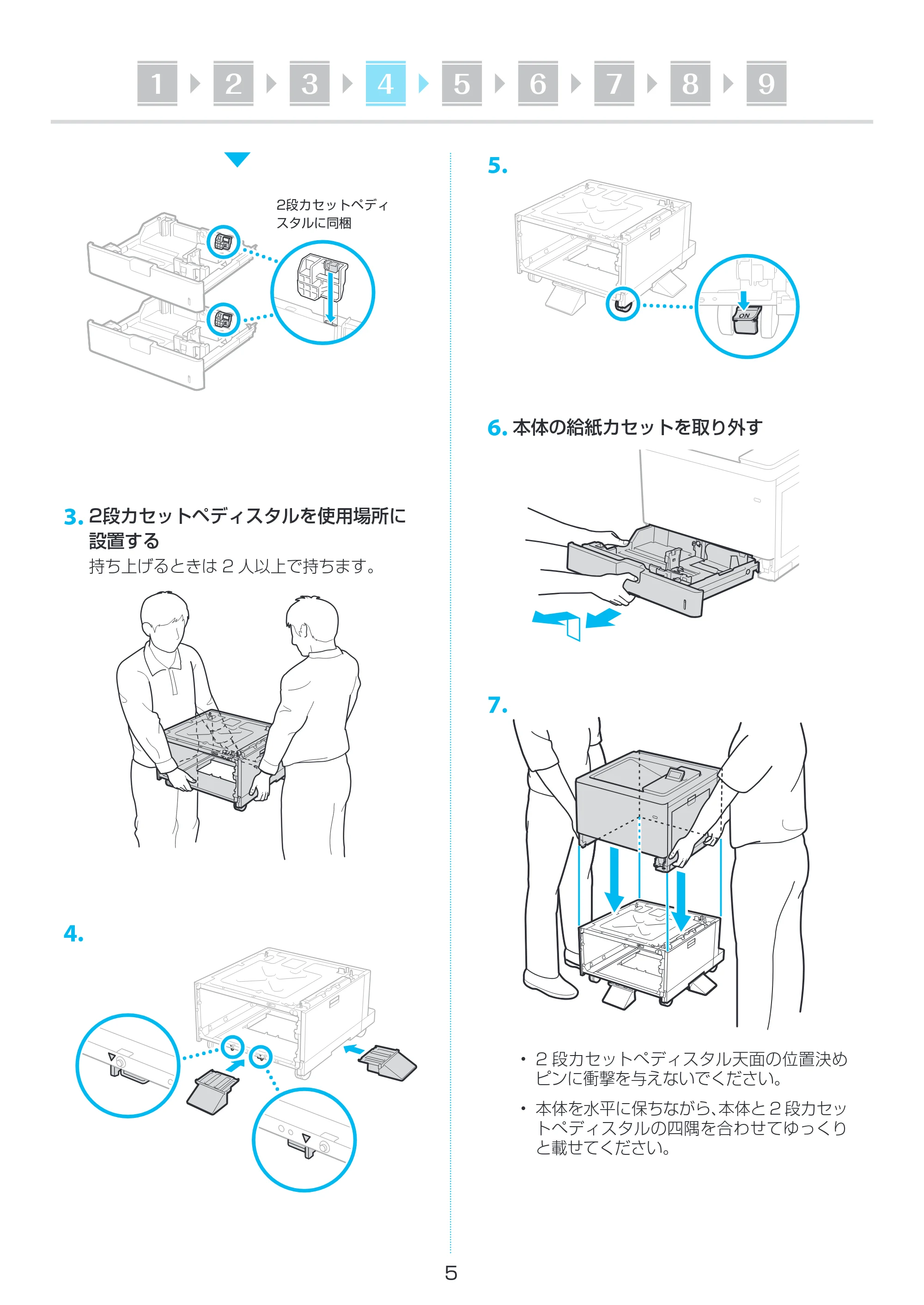 1 2 3 4 5 6 7 8 9

2段カセットペディスタルに同梱

3. 2段カセットペディスタルを使用場所に設置する

持ち上げるときは2人以上で持ちます。

4.

5.

ON

6. 本体の給紙カセットを取り外す

7.

• 2段カセットペディスタル天面の位置決めピンに衝撃を与えないでください。

• 本体を水平に保ちながら、本体と2段カセットペディスタルの四隅を合わせてゆっくりと載せてください。

5