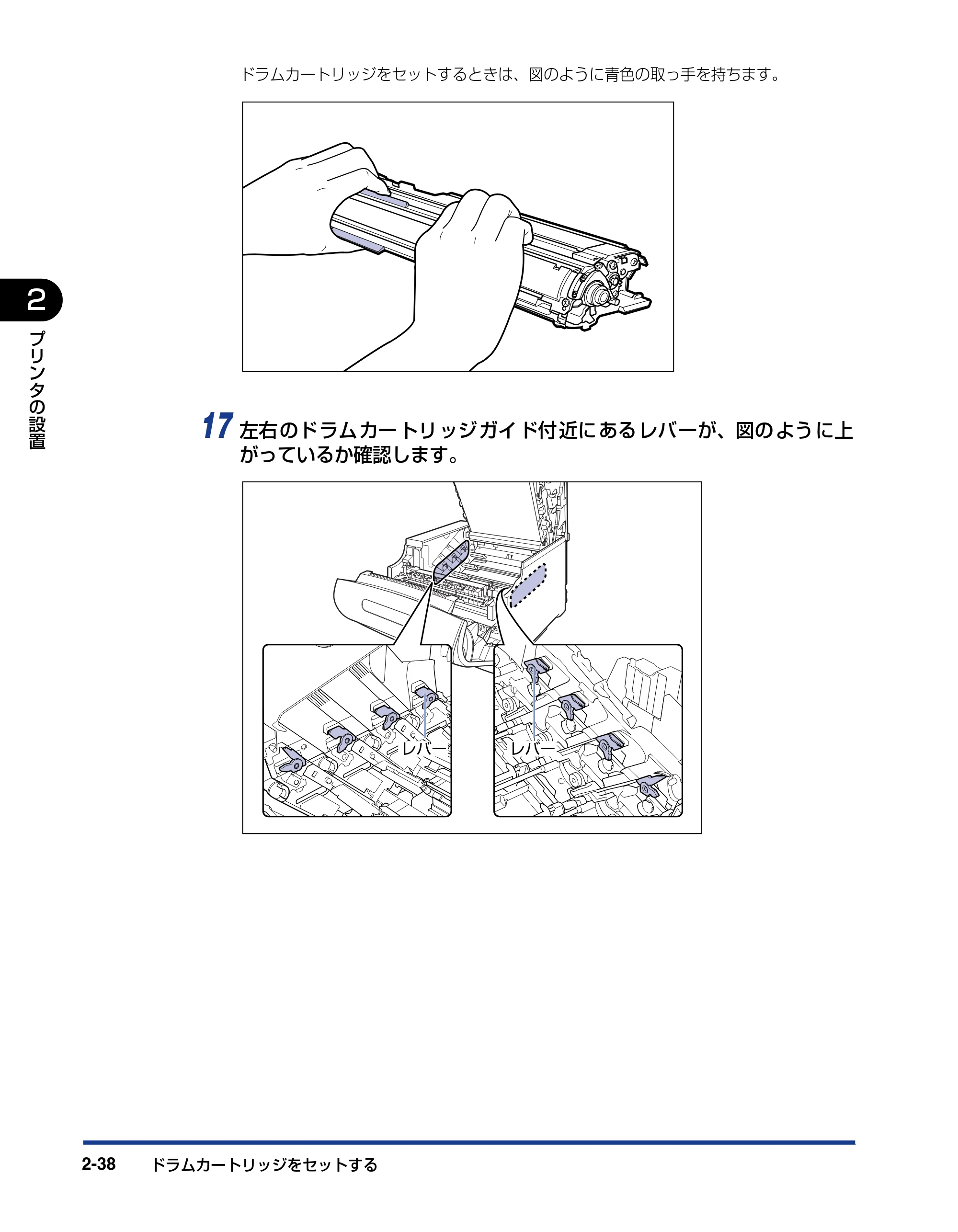 ドラムカートリッジをセットするときは、図のように青色の取っ手を持ちます。

2

プリンタの設置

17 左右のドラムカートリッジガイド付近にあるレバーが、図のように上がっているか確認します。

レバー

レバー

2-38 ドラムカートリッジをセットする