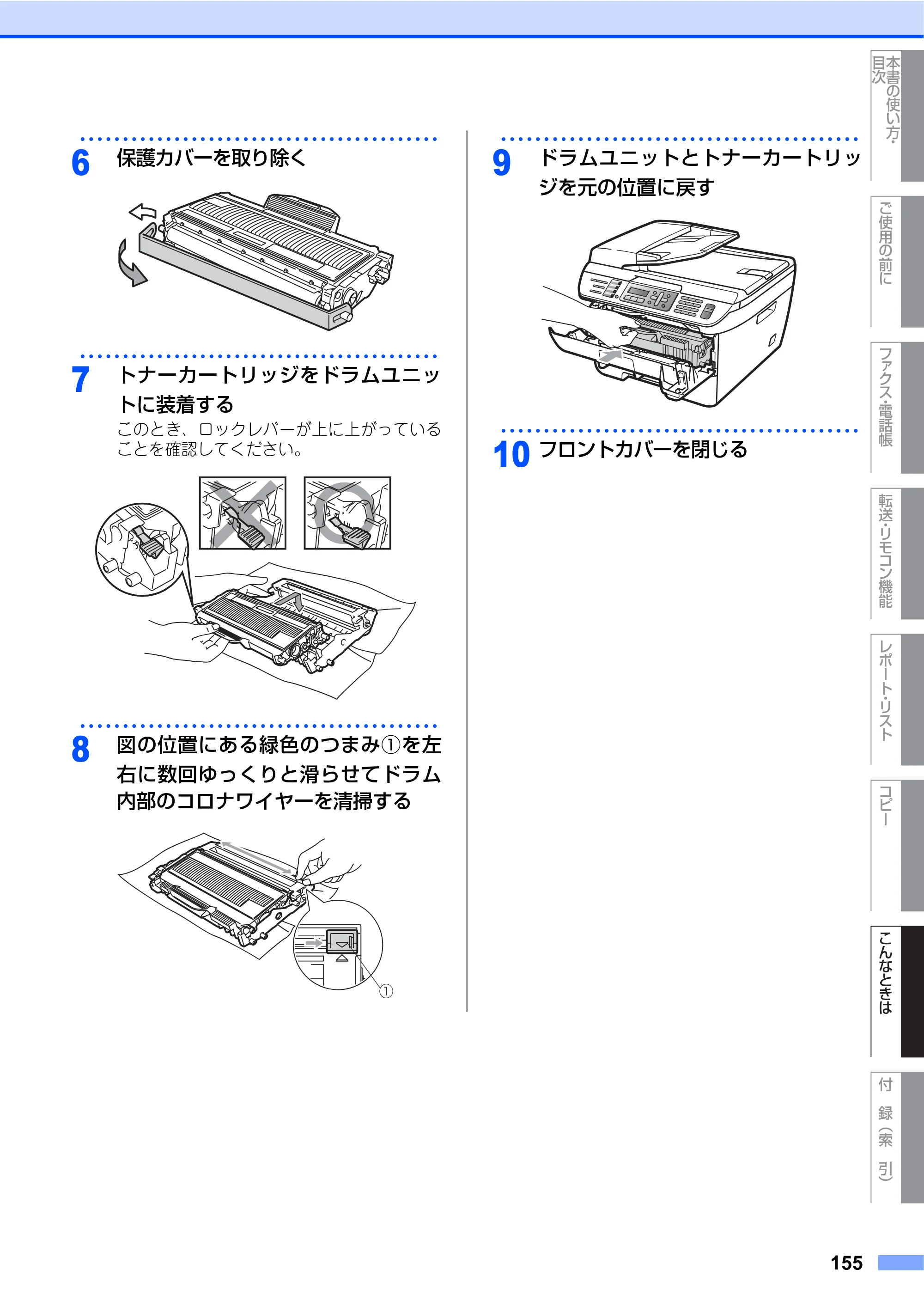 6 保護カバーを取り除く

7 トナーカートリッジをドラムユニットに装着する

このとき、ロックレバーが上に上がっていることを確認してください。

8 図の位置にある緑色のつまみ①を左右に数回ゆっくりと滑らせてドラム内部のコロナワイヤーを清掃する

①

9 ドラムユニットとトナーカートリッジを元の位置に戻す

10 フロントカバーを閉じる

本書の使い方・目次

ご使用の前に

ファクス・電話帳

転送・リモコン機能

レポート・リスト

コピー

こんなときは

付録(索引)

155