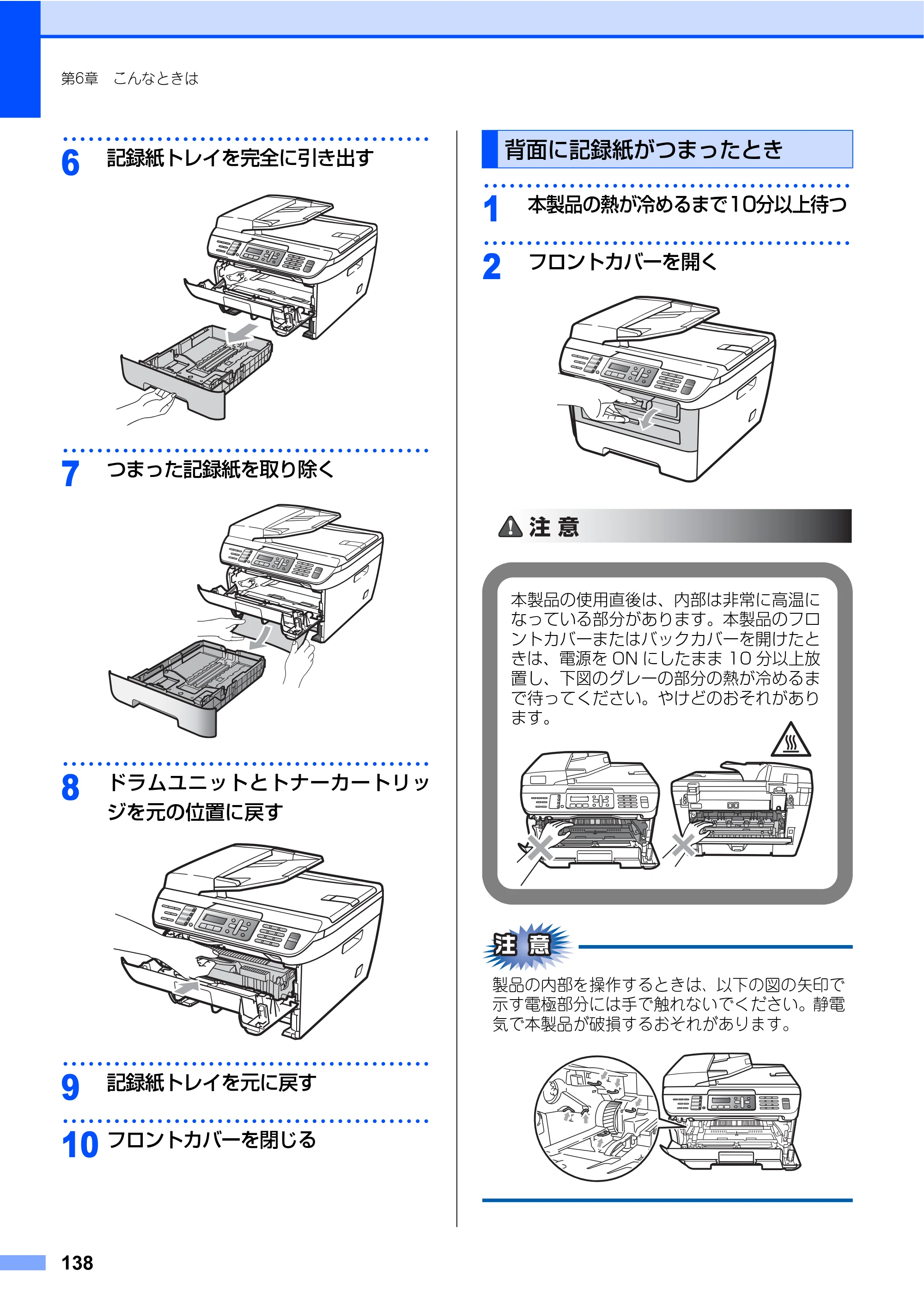 第6章　こんなときは

6 記録紙トレイを完全に引き出す

7 つまった記録紙を取り除く

8 ドラムユニットとトナーカートリッジを元の位置に戻す

9 記録紙トレイを元に戻す

10 フロントカバーを閉じる

背面に記録紙がつまったとき

1 本製品の熱が冷めるまで10分以上待つ

2 フロントカバーを開く

注意

本製品の使用直後は、内部は非常に高温になっている部分があります。本製品のフロントカバーまたはバックカバーを開けたときは、電源をONにしたまま10分以上放置し、下図のグレーの部分の熱が冷めるまで待ってください。やけどのおそれがあります。

注意

製品の内部を操作するときは、以下の図の矢印で示す電極部分には手で触れないでください。静電気で本製品が破損するおそれがあります。

138