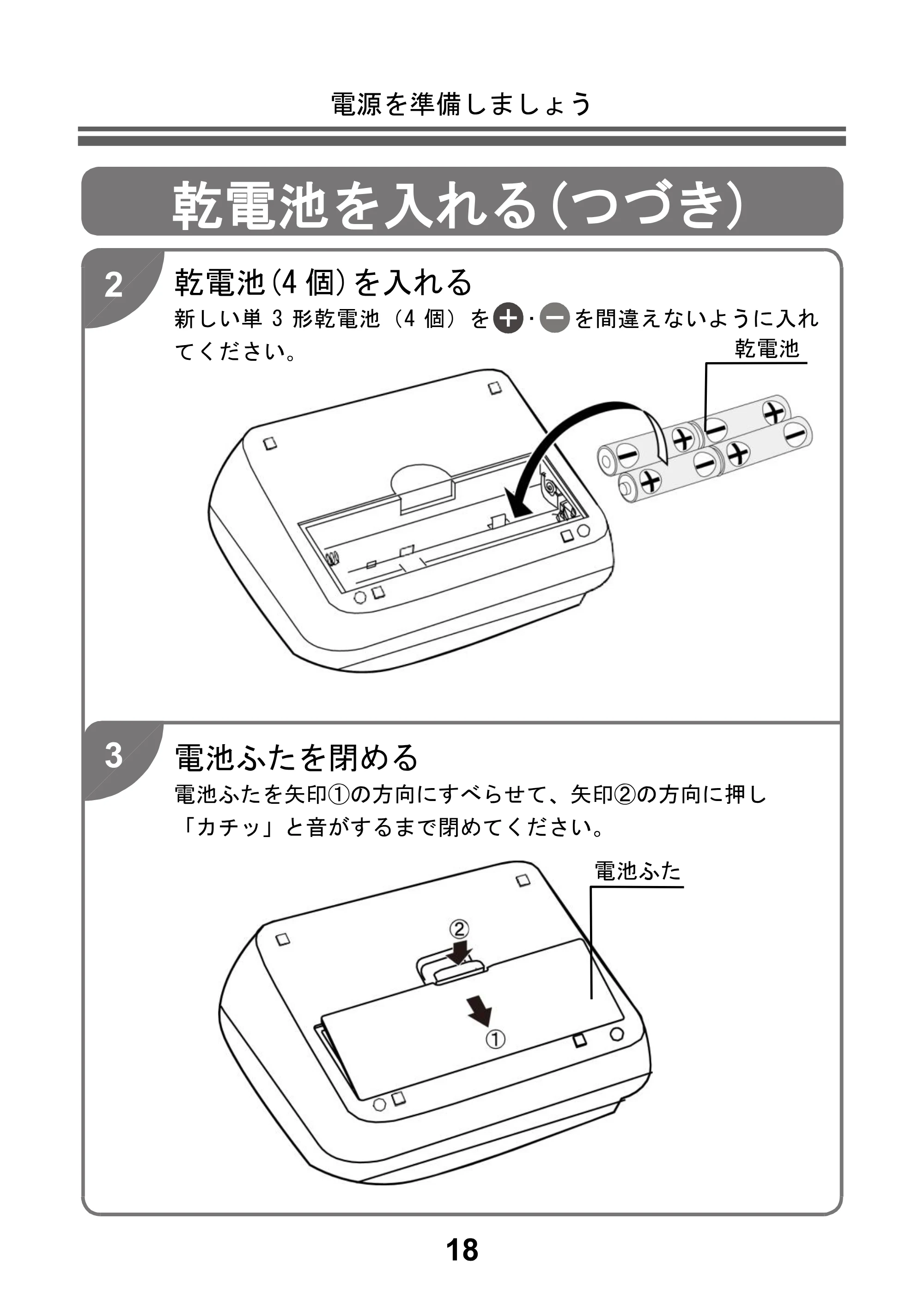 電源を準備しましょう

乾電池を入れる(つづき)

2

乾電池(4個)を入れる

新しい単3形乾電池(4個)を+・−を間違えないように入れてください。

乾電池

3

電池ふたを閉める

電池ふたを矢印①の方向にすべらせて、矢印②の方向に押し「カチッ」と音がするまで閉めてください。

電池ふた

②

①

18