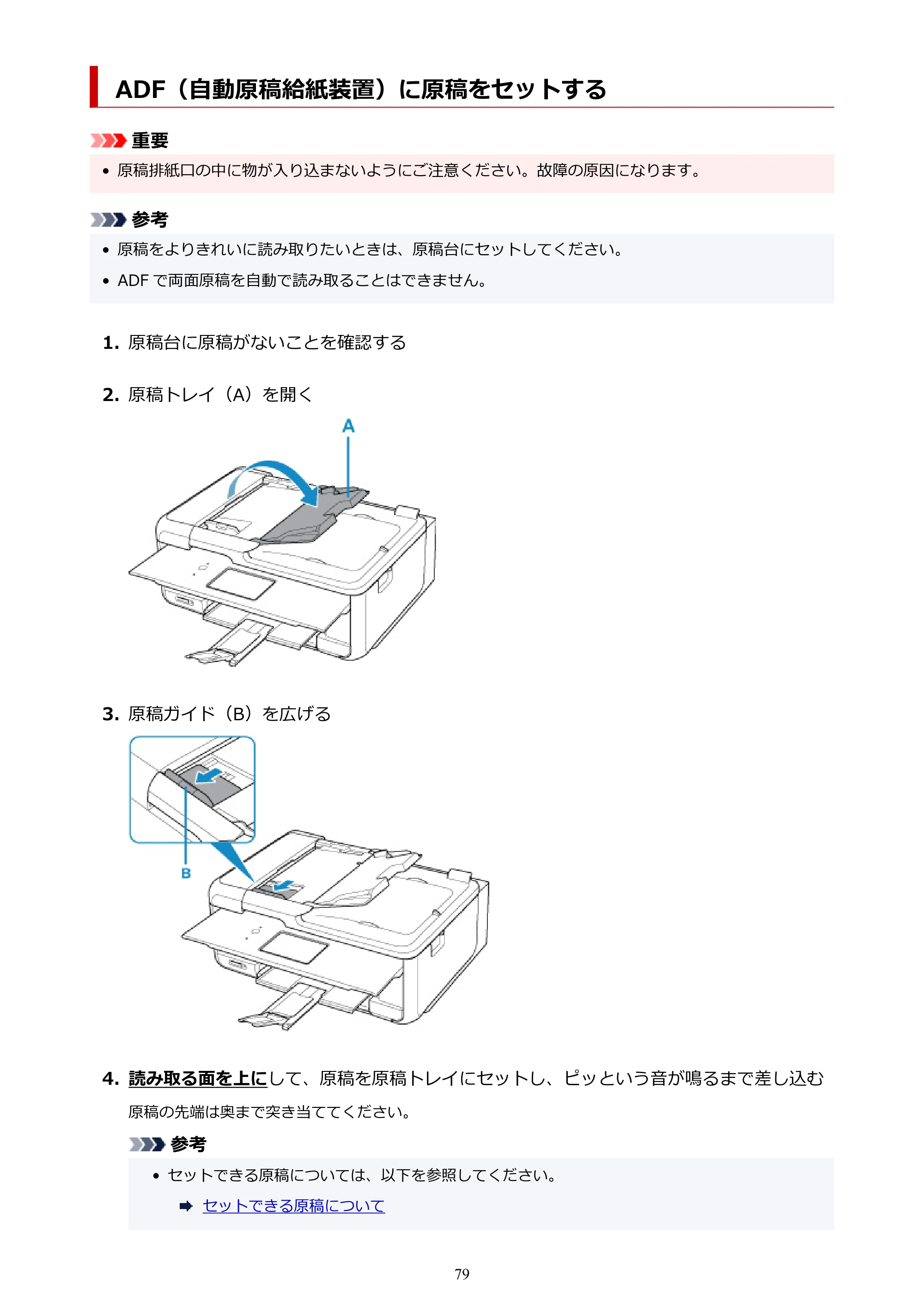 ADF（自動原稿給紙装置）に原稿をセットする

重要

• 原稿排紙口の中に物が入り込まないようにご注意ください。故障の原因になります。

参考

• 原稿をよりきれいに読み取りたいときは、原稿台にセットしてください。

• ADFで両面原稿を自動で読み取ることはできません。

1. 原稿台に原稿がないことを確認する

2. 原稿トレイ（A）を開く

A

3. 原稿ガイド（B）を広げる

B

4. 読み取る面を上にして、原稿を原稿トレイにセットし、ピッという音が鳴るまで差し込む

原稿の先端は奥まで突き当ててください。

参考

• セットできる原稿については、以下を参照してください。

➡ セットできる原稿について

79