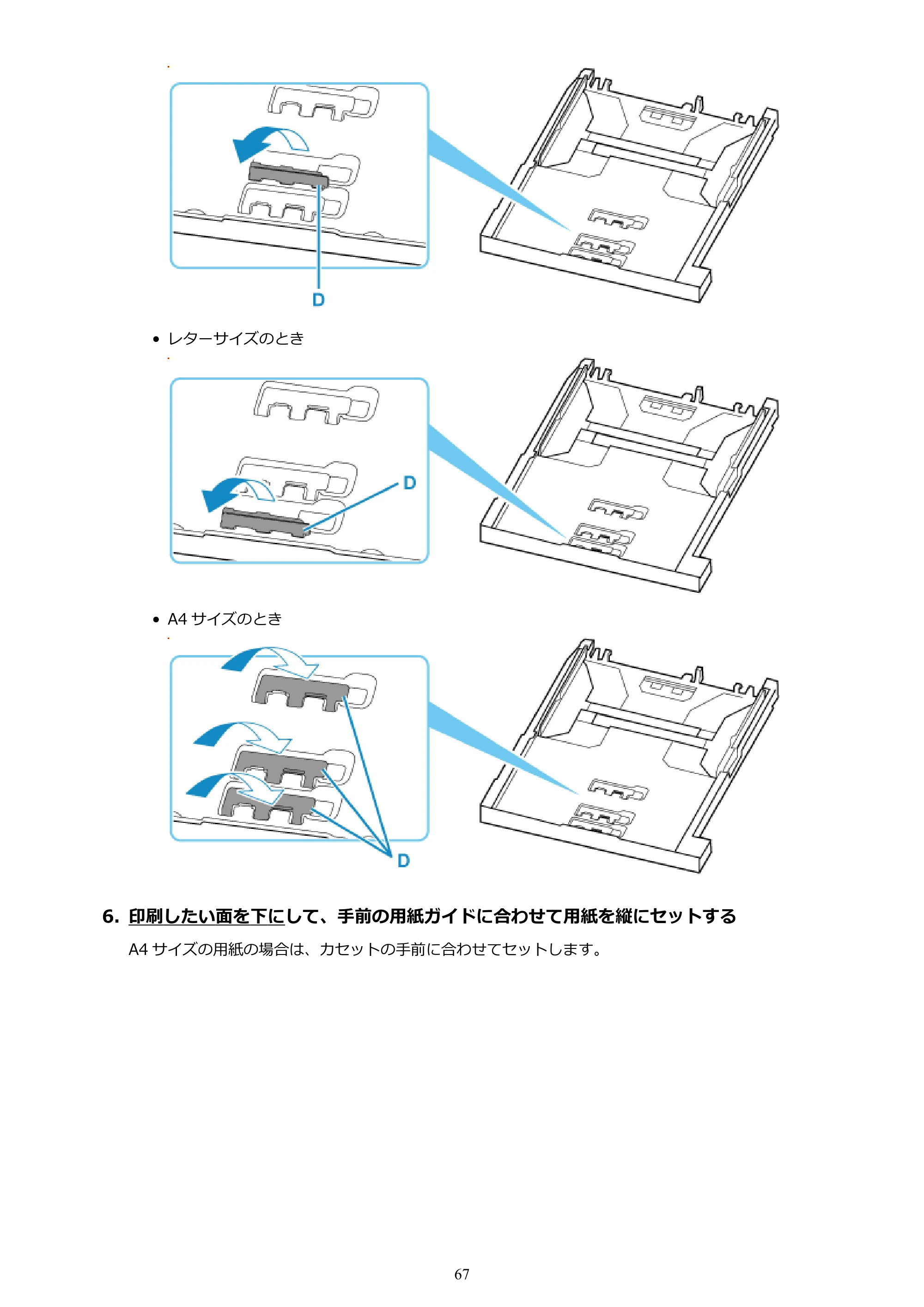 D

• レターサイズのとき

D

• A4サイズのとき

D

6. 印刷したい面を下にして、手前の用紙ガイドに合わせて用紙を縦にセットする

A4サイズの用紙の場合は、カセットの手前に合わせてセットします。

67