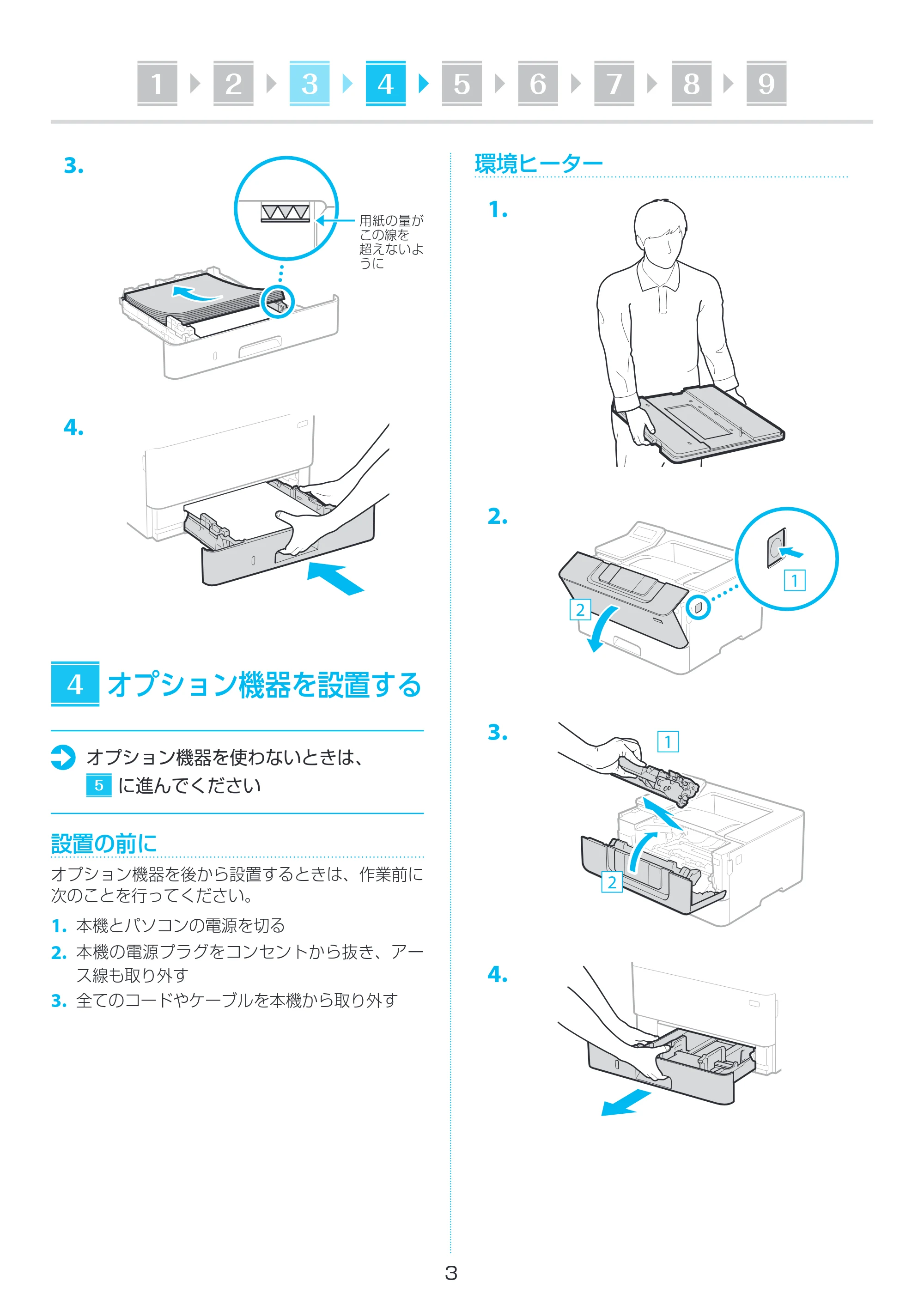 1 2 3 4 5 6 7 8 9

3.

用紙の量がこの線を超えないように

4.

4 オプション機器を設置する

オプション機器を使わないときは、5 に進んでください

設置の前に

オプション機器を後から設置するときは、作業前に次のことを行ってください。

1. 本機とパソコンの電源を切る
2. 本機の電源プラグをコンセントから抜き、アース線も取り外す
3. 全てのコードやケーブルを本機から取り外す

環境ヒーター

1.

2.

1

2

3.

1

2

4.

3