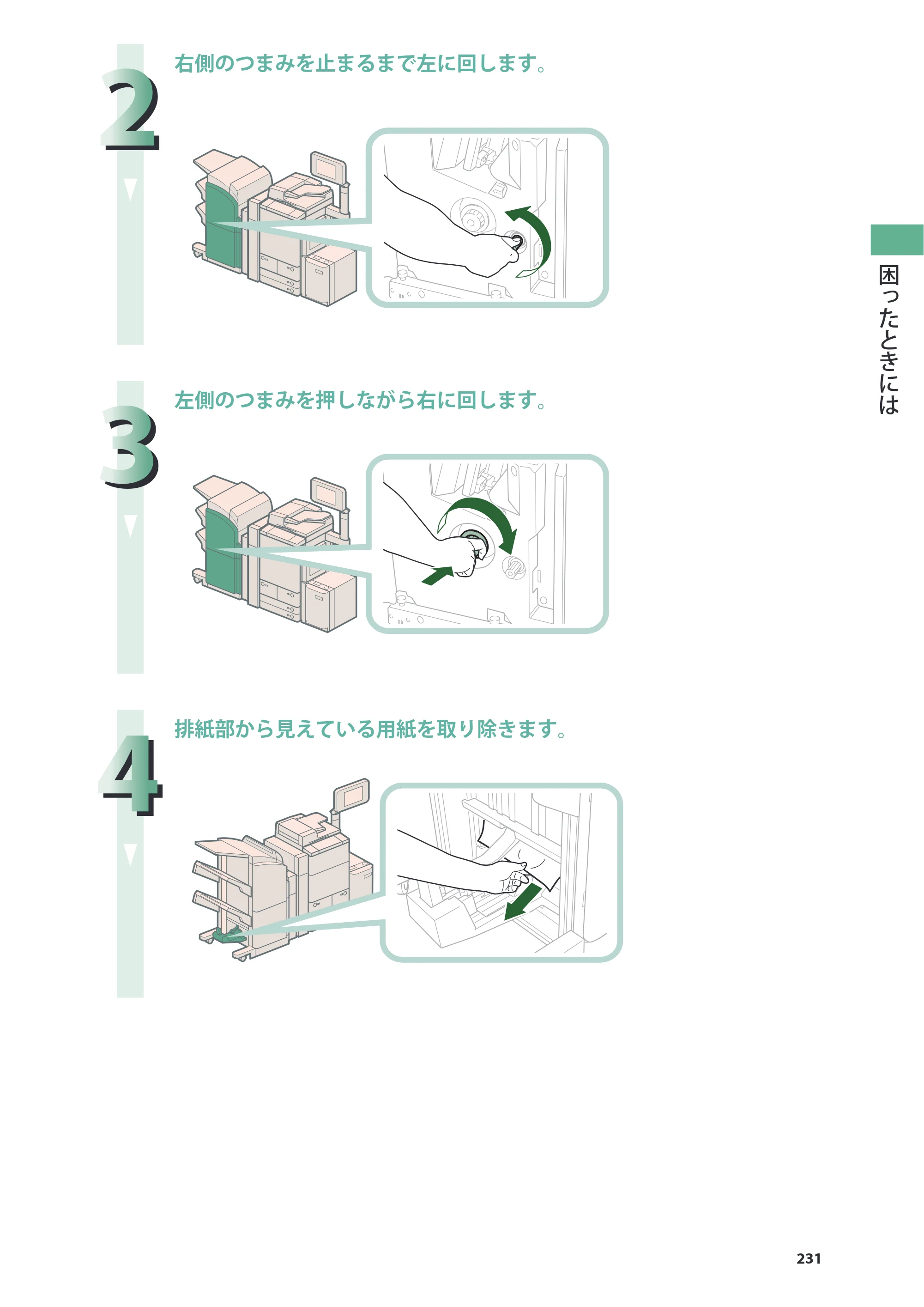 2
右側のつまみを止まるまで左に回します。

3
左側のつまみを押しながら右に回します。

4
排紙部から見えている用紙を取り除きます。

困ったときには

231