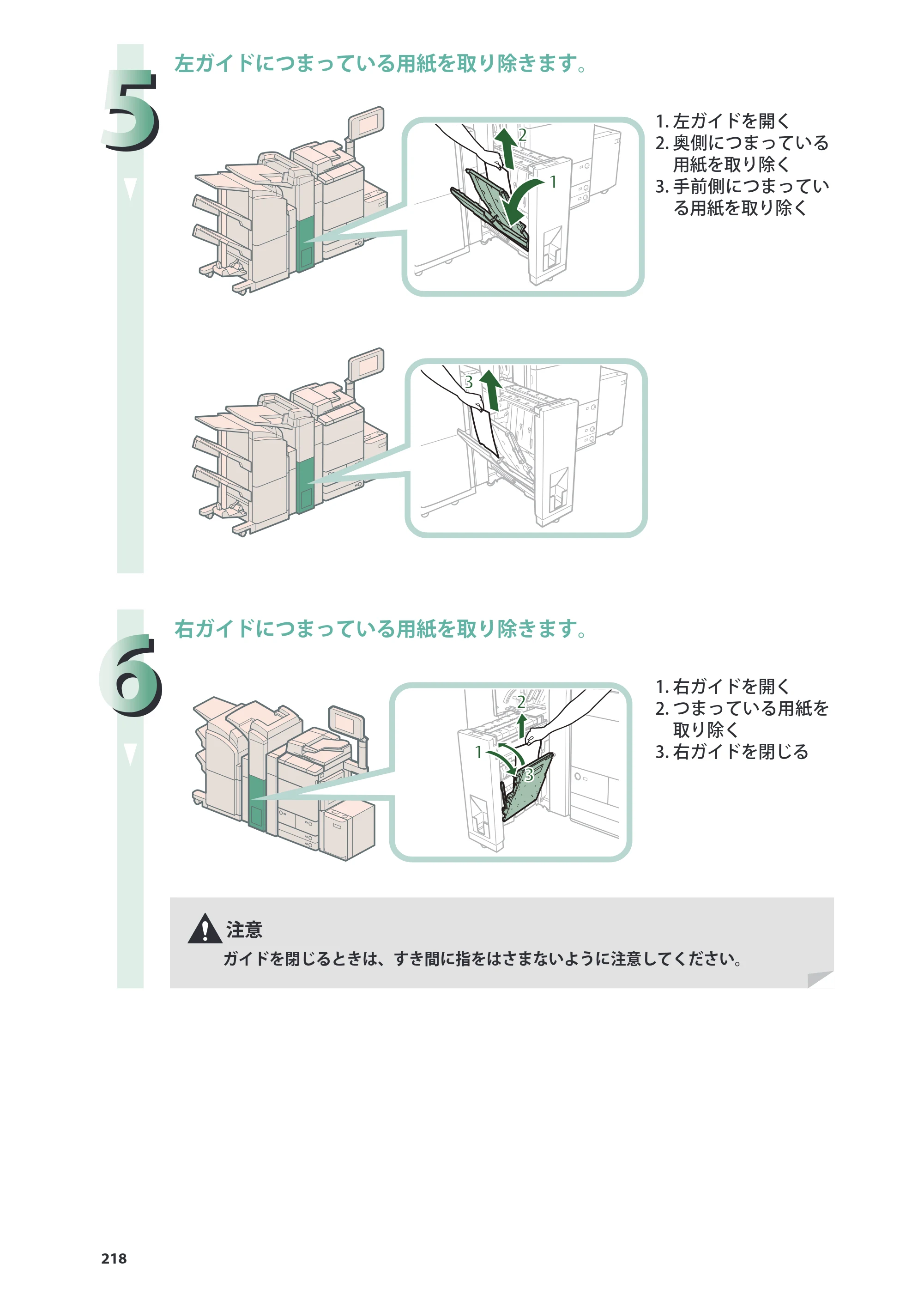 5

左ガイドにつまっている用紙を取り除きます。

2

1

1.左ガイドを開く
2.奥側につまっている用紙を取り除く
3.手前側につまっている用紙を取り除く

3

6

右ガイドにつまっている用紙を取り除きます。

2

1

3

1.右ガイドを開く
2.つまっている用紙を取り除く
3.右ガイドを閉じる

注意

ガイドを閉じるときは、すき間に指をはさまないように注意してください。

218