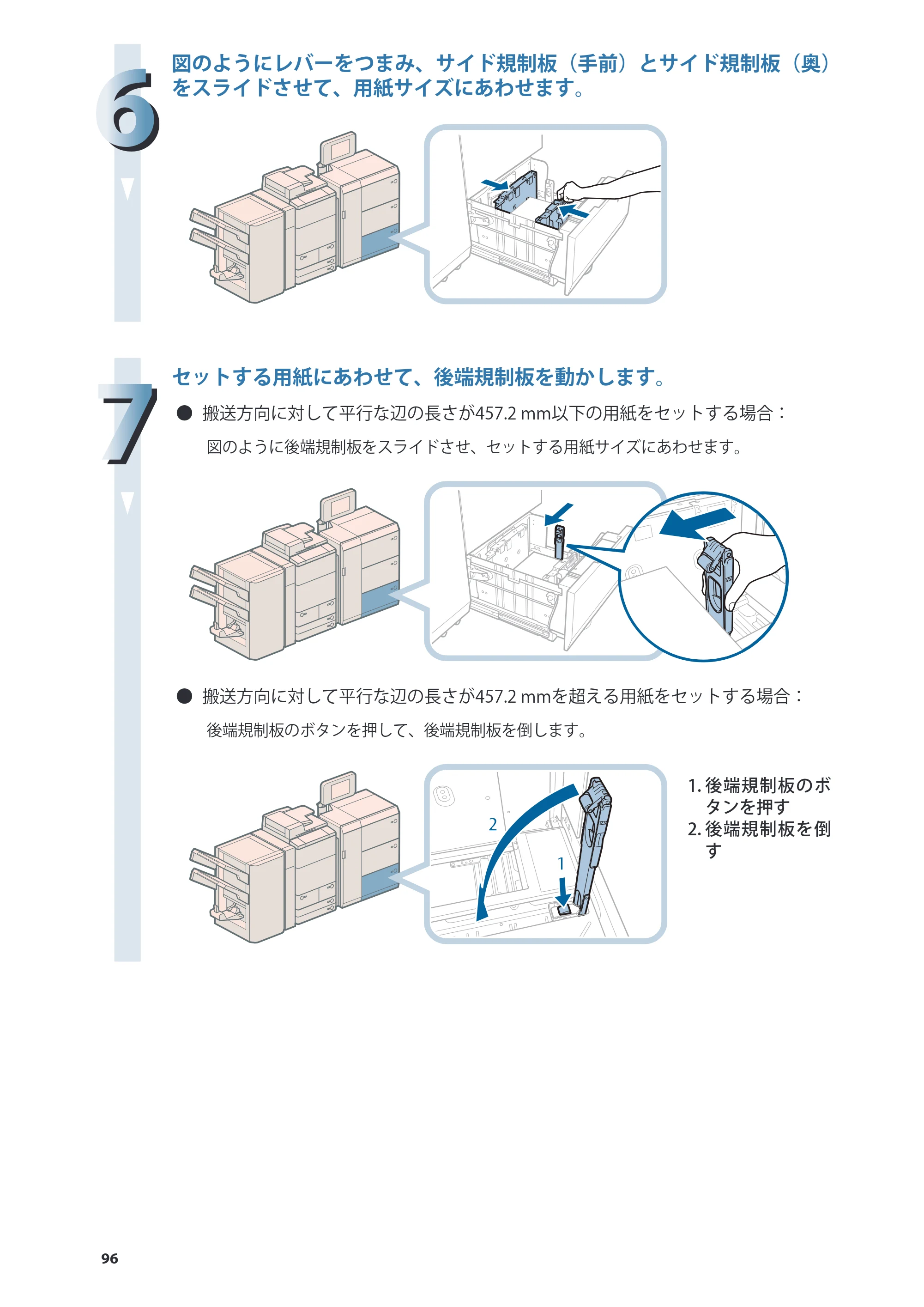 6

図のようにレバーをつまみ、サイド規制板（手前）とサイド規制板（奥）をスライドさせて、用紙サイズにあわせます。

7

セットする用紙にあわせて、後端規制板を動かします。

• 搬送方向に対して平行な辺の長さが457.2 mm以下の用紙をセットする場合：

図のように後端規制板をスライドさせ、セットする用紙サイズにあわせます。

• 搬送方向に対して平行な辺の長さが457.2 mmを超える用紙をセットする場合：

後端規制板のボタンを押して、後端規制板を倒します。

2

1

1.後端規制板のボタンを押す
2.後端規制板を倒す

96