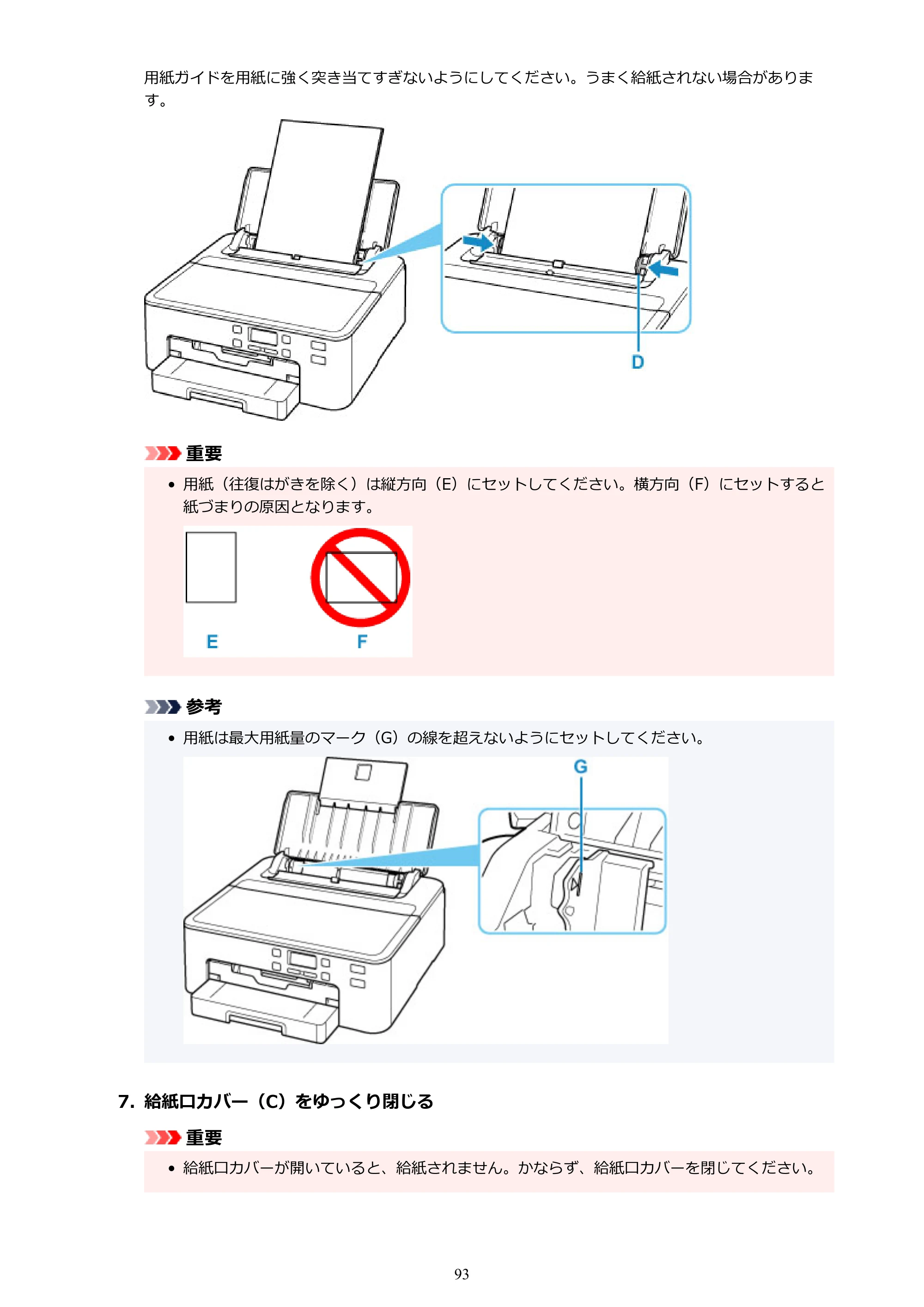 用紙ガイドを用紙に強く突き当てすぎないようにしてください。うまく給紙されない場合があります。

D

重要

• 用紙（往復はがきを除く）は縦方向（E）にセットしてください。横方向（F）にセットすると紙づまりの原因となります。

E

F

参考

• 用紙は最大用紙量のマーク（G）の線を超えないようにセットしてください。

G

7. 給紙口カバー（C）をゆっくり閉じる

重要

• 給紙口カバーが開いていると、給紙されません。かならず、給紙口カバーを閉じてください。

93