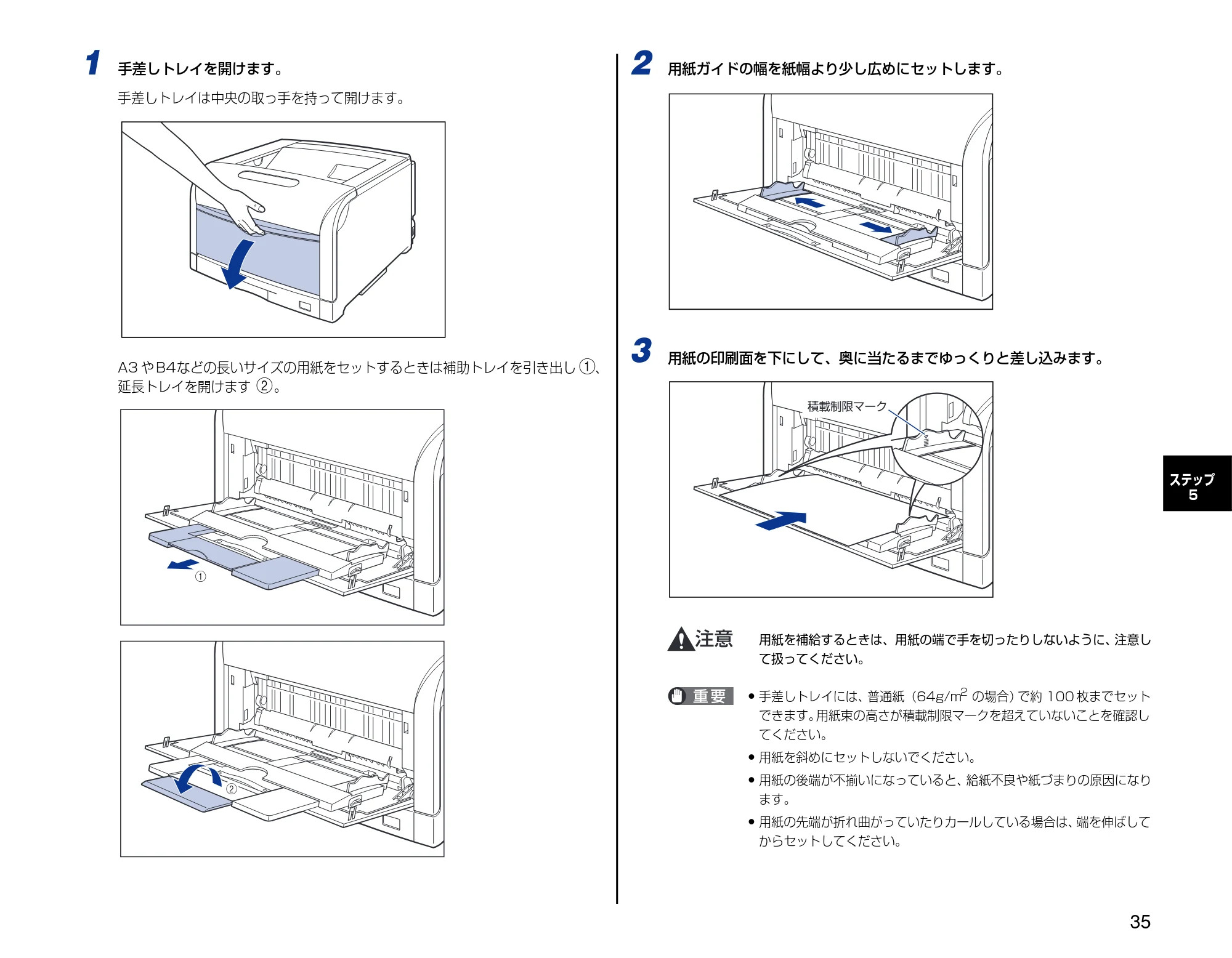 1 手差しトレイを開けます。

手差しトレイは中央の取っ手を持って開けます。

A3やB4などの長いサイズの用紙をセットするときは補助トレイを引き出し①、延長トレイを開けます②。

①

②

2 用紙ガイドの幅を紙幅より少し広めにセットします。

3 用紙の印刷面を下にして、奥に当たるまでゆっくりと差し込みます。

積載制限マーク

注意 用紙を補給するときは、用紙の端で手を切ったりしないように、注意して扱ってください。

重要
• 手差しトレイには、普通紙（64g/$m^2$の場合）で約100枚までセットできます。用紙束の高さが積載制限マークを超えていないことを確認してください。
• 用紙を斜めにセットしないでください。
• 用紙の後端が不揃いになっていると、給紙不良や紙づまりの原因になります。
• 用紙の先端が折れ曲がっていたりカールしている場合は、端を伸ばしてからセットしてください。

ステップ
5

35