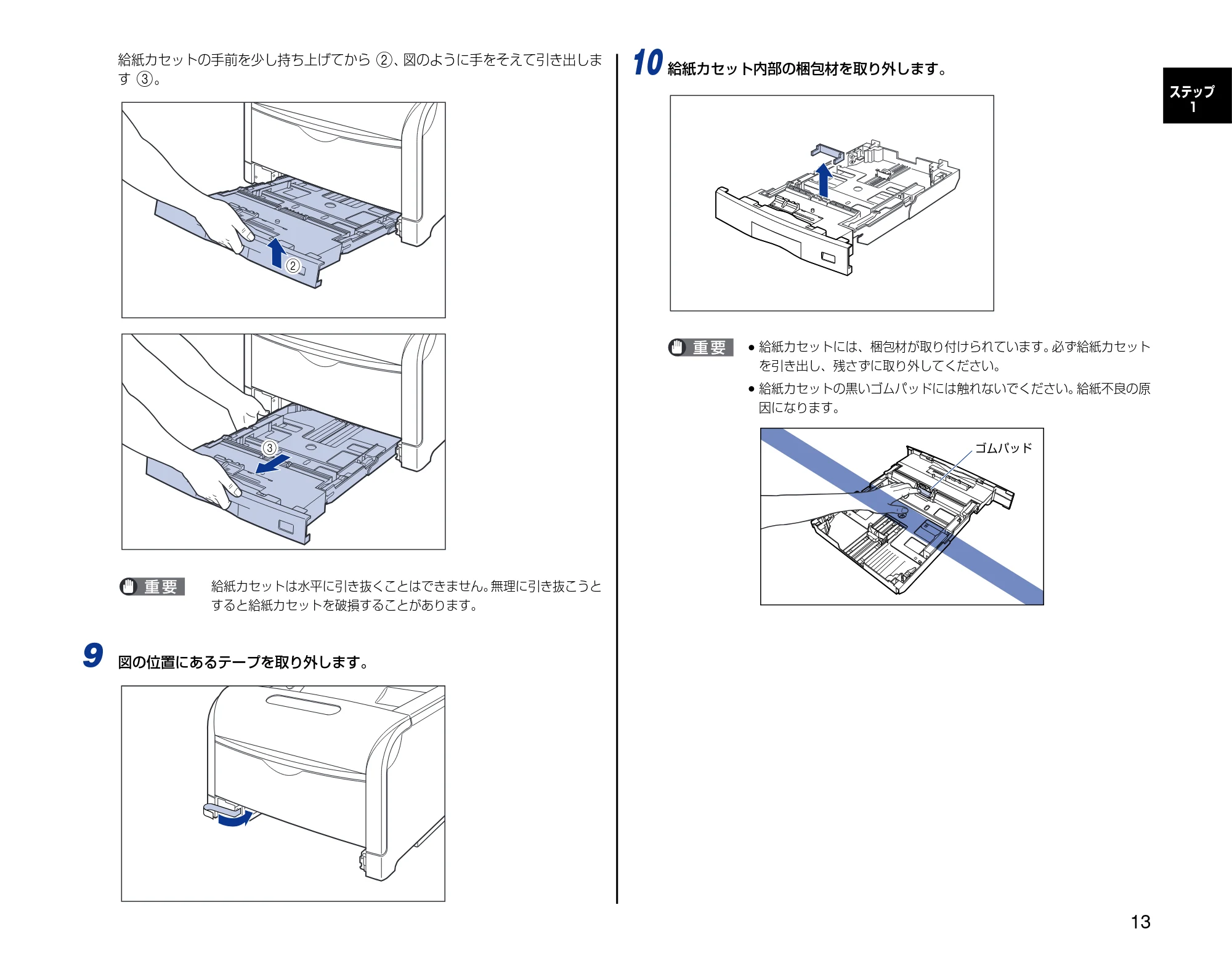 給紙カセットの手前を少し持ち上げてから②、図のように手をそえて引き出します③。

②

③

重要

給紙カセットは水平に引き抜くことはできません。無理に引き抜こうとすると給紙カセットを破損することがあります。

9 図の位置にあるテープを取り外します。

10 給紙カセット内部の梱包材を取り外します。

重要

• 給紙カセットには、梱包材が取り付けられています。必ず給紙カセットを引き出し、残さずに取り外してください。

• 給紙カセットの黒いゴムパッドには触れないでください。給紙不良の原因になります。

ゴムパッド

ステップ
1

13