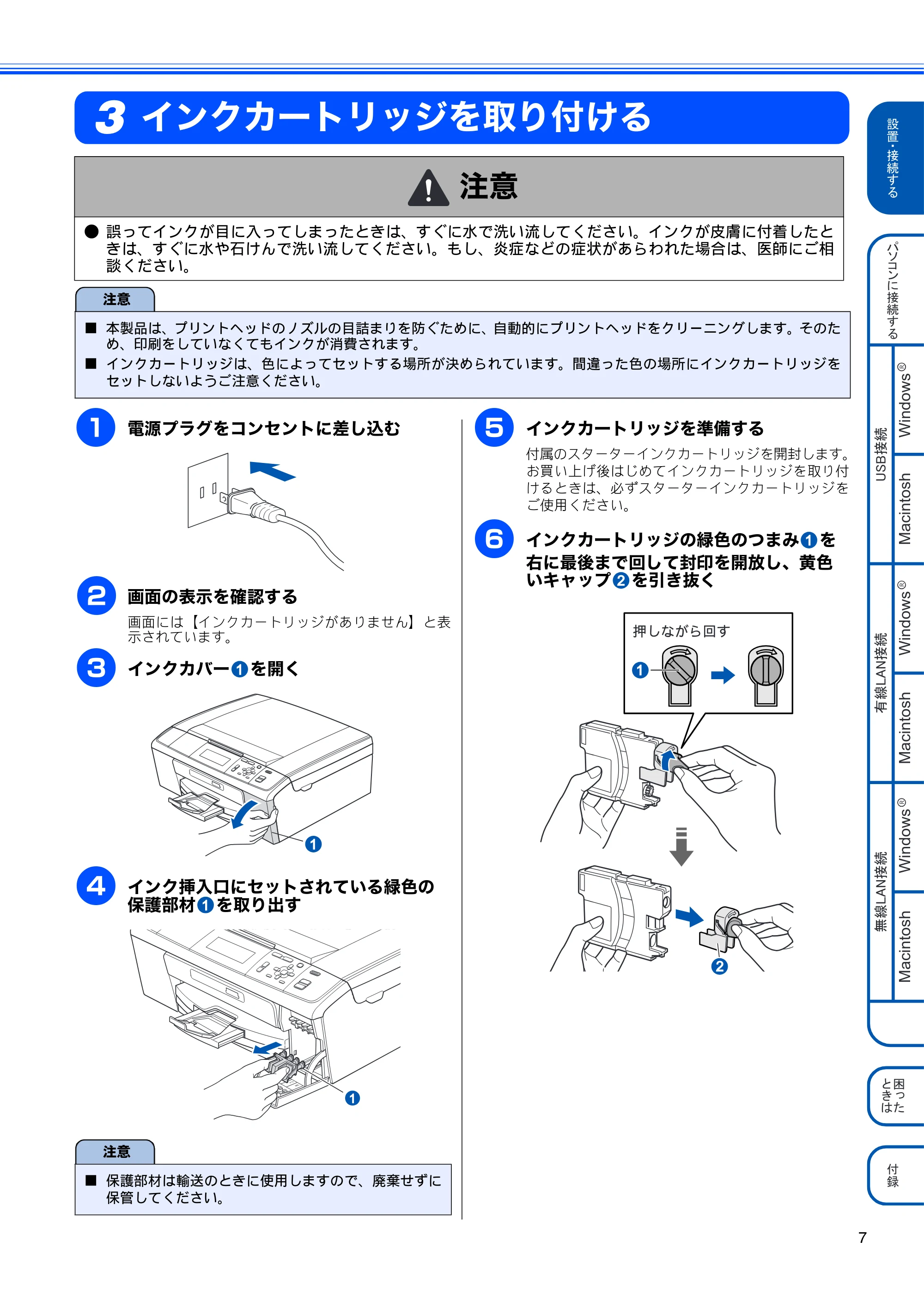 3 インクカートリッジを取り付ける

注意

● 誤ってインクが目に入ってしまったときは、すぐに水で洗い流してください。インクが皮膚に付着したときは、すぐに水や石けんで洗い流してください。もし、炎症などの症状があらわれた場合は、医師にご相談ください。

注意

■ 本製品は、プリントヘッドのノズルの目詰まりを防ぐために、自動的にプリントヘッドをクリーニングします。そのため、印刷をしていなくてもインクが消費されます。
■ インクカートリッジは、色によってセットする場所が決められています。間違った色の場所にインクカートリッジをセットしないようご注意ください。

1 電源プラグをコンセントに差し込む

2 画面の表示を確認する

画面には【インクカートリッジがありません】と表示されています。

3 インクカバー1を開く

1

4 インク挿入口にセットされている緑色の保護部材1を取り出す

1

注意

■ 保護部材は輸送のときに使用しますので、廃棄せずに保管してください。

5 インクカートリッジを準備する

付属のスターターインクカートリッジを開封します。お買い上げ後はじめてインクカートリッジを取り付けるときは、必ずスターターインクカートリッジをご使用ください。

6 インクカートリッジの緑色のつまみ1を右に最後まで回して封印を開放し、黄色いキャップ2を引き抜く

押しながら回す

1

2

設置・接続する

パソコンに接続する

USB接続 Windows® Macintosh

有線LAN接続 Windows® Macintosh

無線LAN接続 Windows® Macintosh

困ったときは

付録

7