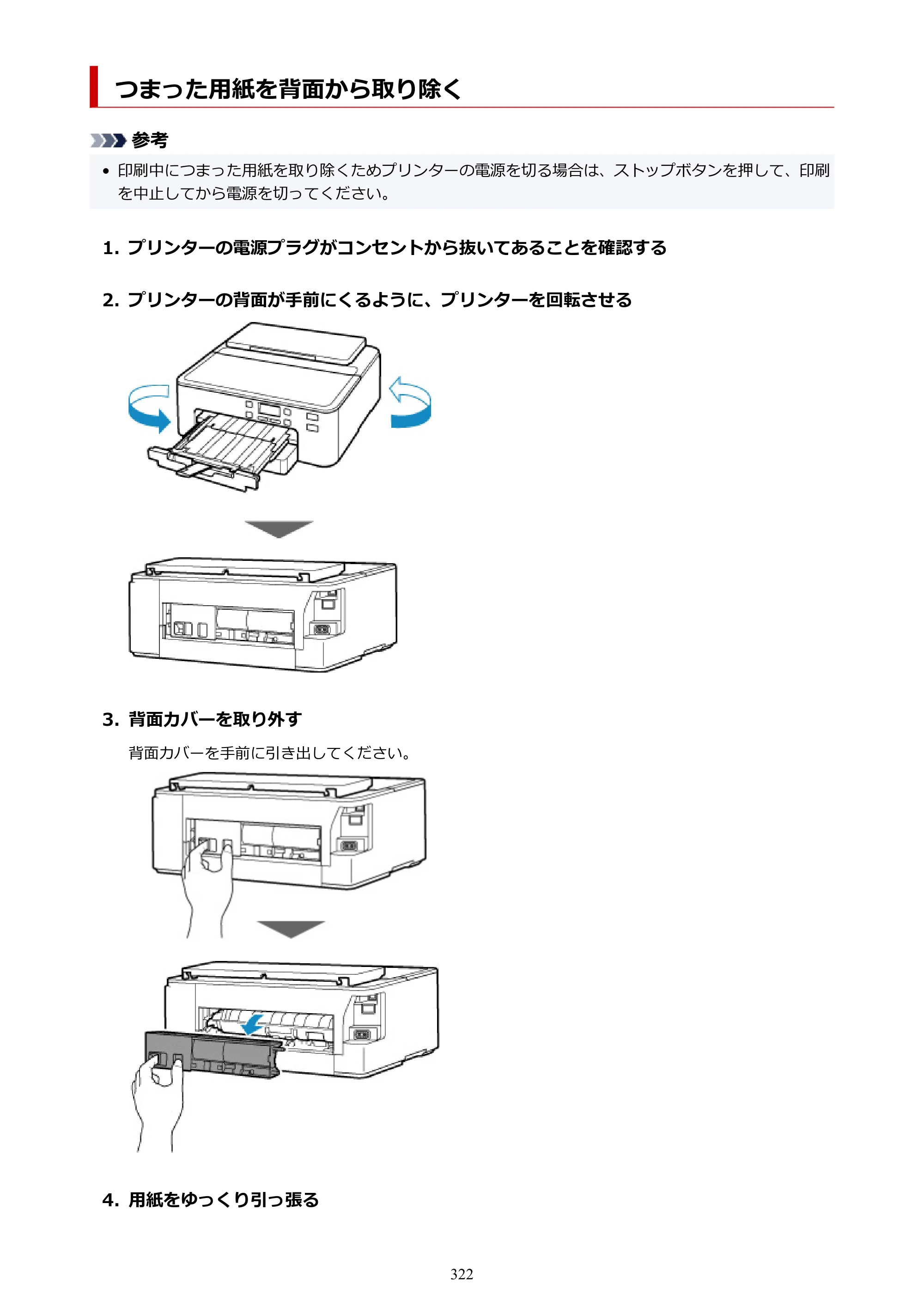 つまった用紙を背面から取り除く

参考

• 印刷中につまった用紙を取り除くためプリンターの電源を切る場合は、ストップボタンを押して、印刷を中止してから電源を切ってください。

1.プリンターの電源プラグがコンセントから抜いてあることを確認する

2.プリンターの背面が手前にくるように、プリンターを回転させる

3.背面カバーを取り外す

背面カバーを手前に引き出してください。

4.用紙をゆっくり引っ張る

322