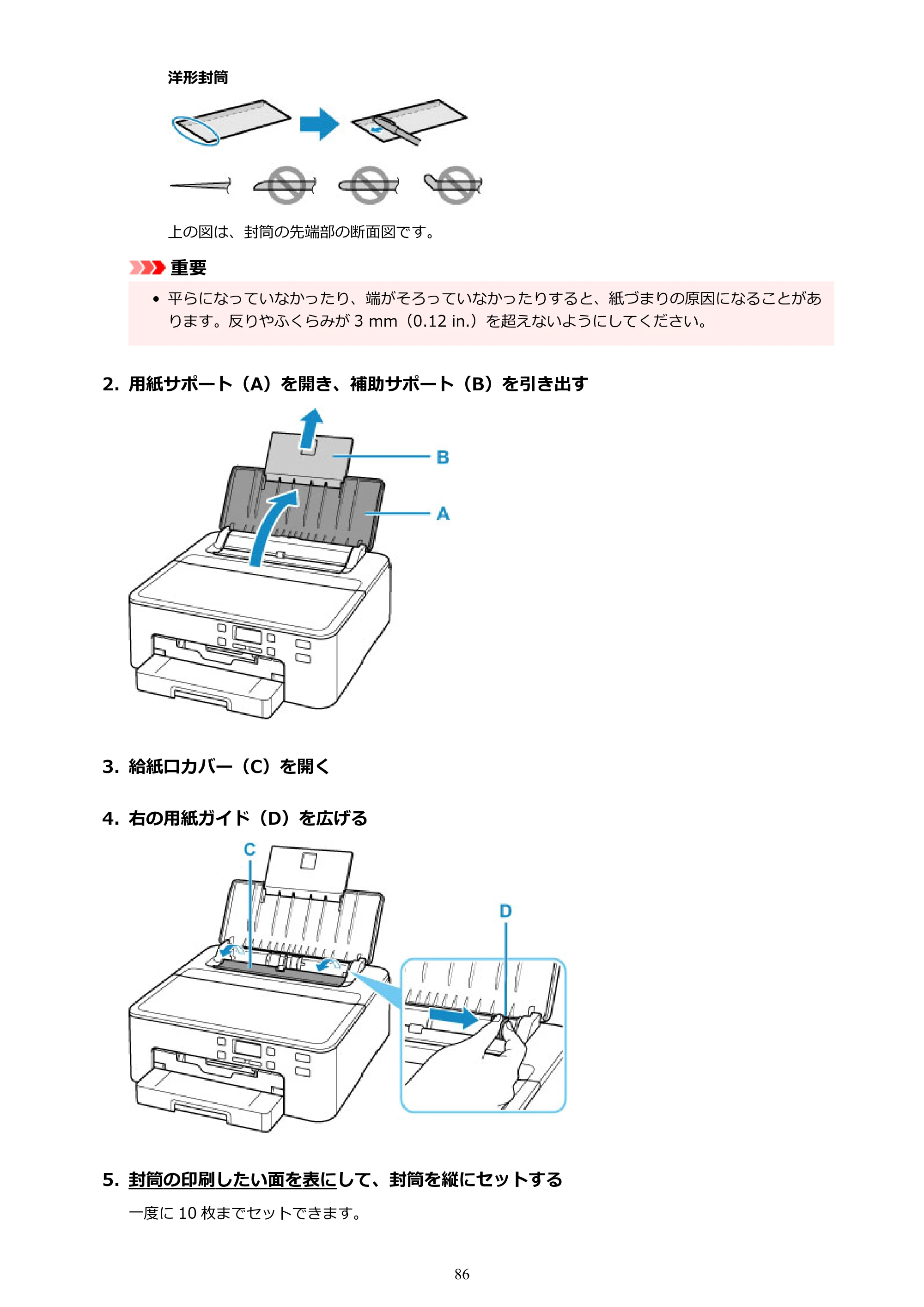 洋形封筒

上の図は、封筒の先端部の断面図です。

重要

• 平らになっていなかったり、端がそろっていなかったりすると、紙づまりの原因になることがあります。反りやふくらみが3 mm（0.12 in.）を超えないようにしてください。

2. 用紙サポート（A）を開き、補助サポート（B）を引き出す

B

A

3. 給紙口カバー（C）を開く

4. 右の用紙ガイド（D）を広げる

C

D

5. 封筒の印刷したい面を表にして、封筒を縦にセットする

一度に10枚までセットできます。

86