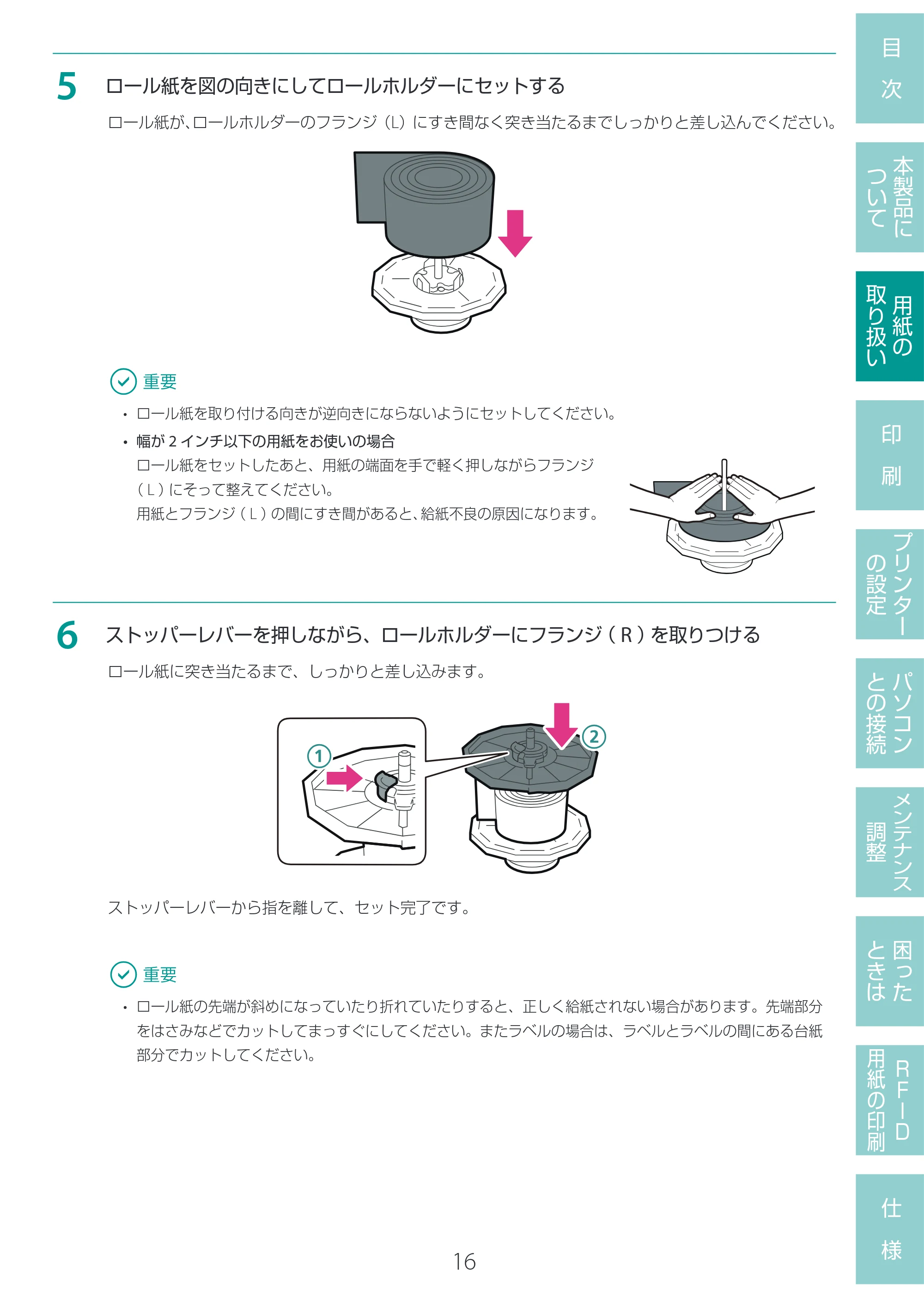 5 ロール紙を図の向きにしてロールホルダーにセットする

ロール紙が、ロールホルダーのフランジ（L）にすき間なく突き当たるまでしっかりと差し込んでください。

重要

• ロール紙を取り付ける向きが逆向きにならないようにセットしてください。
• 幅が2インチ以下の用紙をお使いの場合
ロール紙をセットしたあと、用紙の端面を手で軽く押しながらフランジ（L）にそって整えてください。
用紙とフランジ（L）の間にすき間があると、給紙不良の原因になります。

6 ストッパーレバーを押しながら、ロールホルダーにフランジ（R）を取りつける

ロール紙に突き当たるまで、しっかりと差し込みます。

①
②

ストッパーレバーから指を離して、セット完了です。

重要

• ロール紙の先端が斜めになっていたり折れていたりすると、正しく給紙されない場合があります。先端部分をはさみなどでカットしてまっすぐにしてください。またラベルの場合は、ラベルとラベルの間にある台紙部分でカットしてください。

16

目次
本製品について
用紙の取り扱い
印刷
プリンターの設定
パソコンとの接続
メンテナンス調整
困ったときは
RFID用紙の印刷
仕様