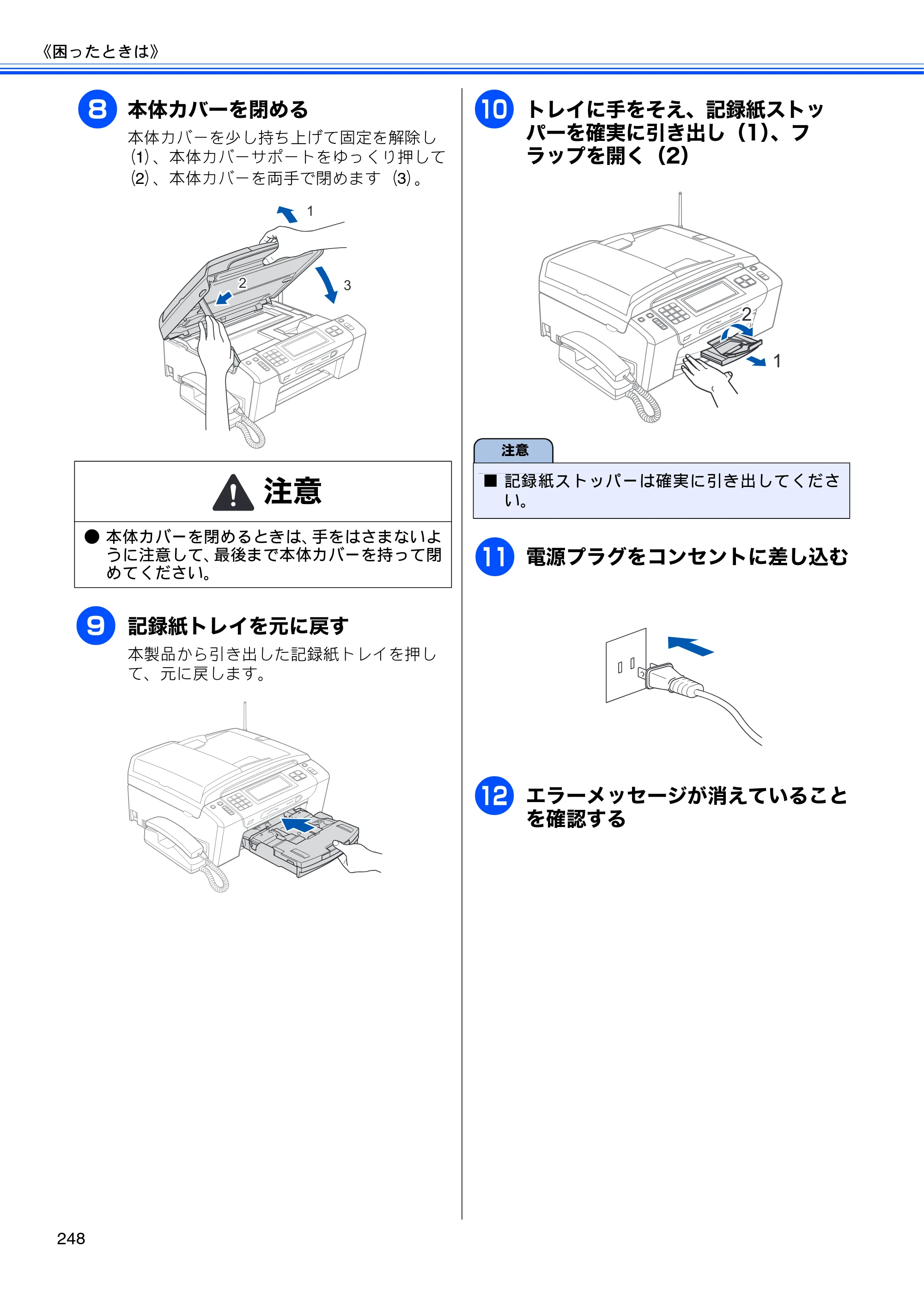 《困ったときは》

8 本体カバーを閉める

本体カバーを少し持ち上げて固定を解除し(1)、本体カバーサポートをゆっくり押して(2)、本体カバーを両手で閉めます(3)。

1
2
3

注意

● 本体カバーを閉めるときは、手をはさまないように注意して、最後まで本体カバーを持って閉めてください。

9 記録紙トレイを元に戻す

本製品から引き出した記録紙トレイを押して、元に戻します。

10 トレイに手をそえ、記録紙ストッパーを確実に引き出し(1)、フラップを開く(2)

2
1

注意

■ 記録紙ストッパーは確実に引き出してください。

11 電源プラグをコンセントに差し込む

12 エラーメッセージが消えていることを確認する

248