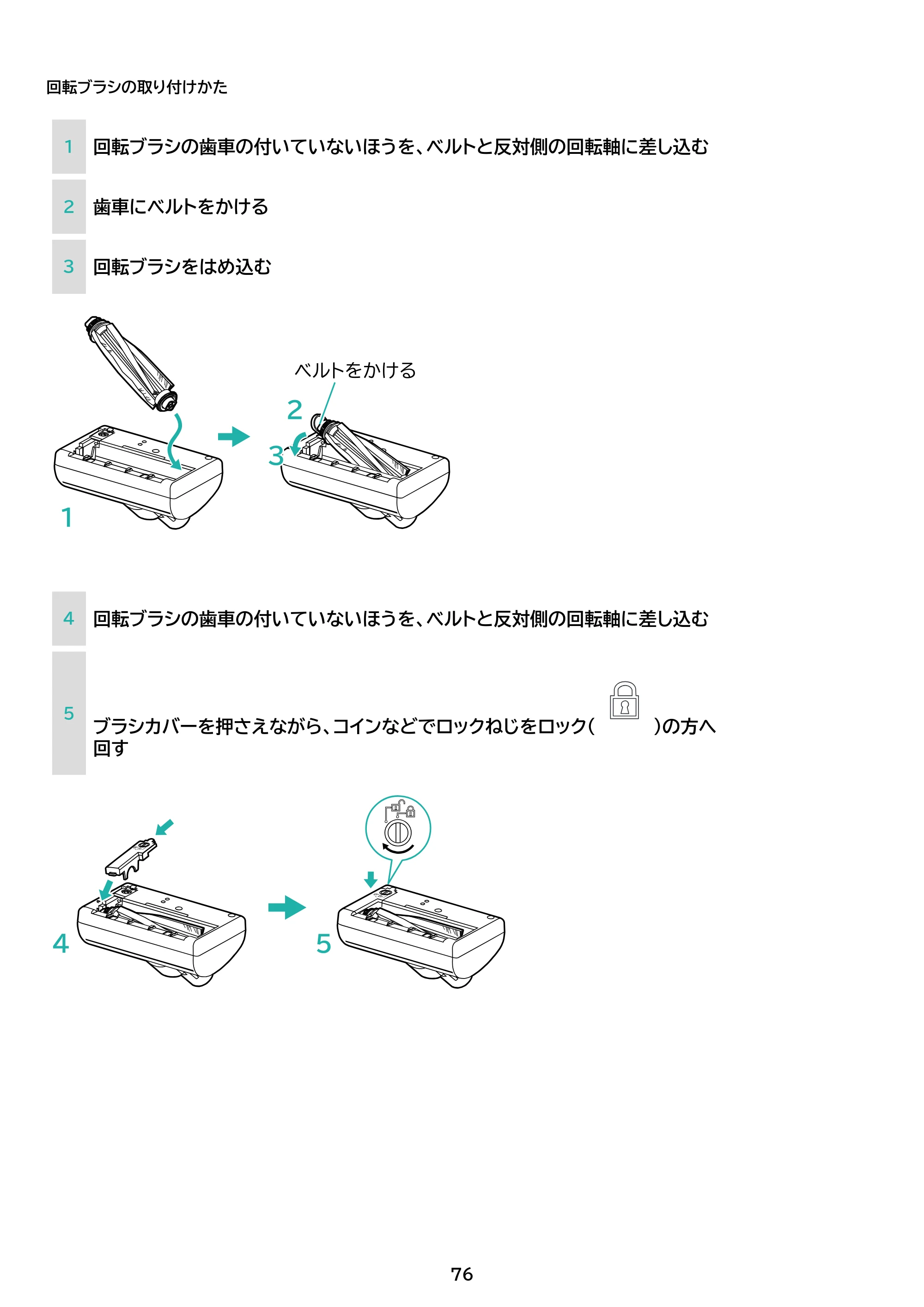 回転ブラシの取り付けかた

1 回転ブラシの歯車の付いていないほうを、ベルトと反対側の回転軸に差し込む

2 歯車にベルトをかける

3 回転ブラシをはめ込む

ベルトをかける

2

3

1

4 回転ブラシの歯車の付いていないほうを、ベルトと反対側の回転軸に差し込む

5 ブラシカバーを押さえながら、コインなどでロックねじをロック( )の方へ回す

4

5

76