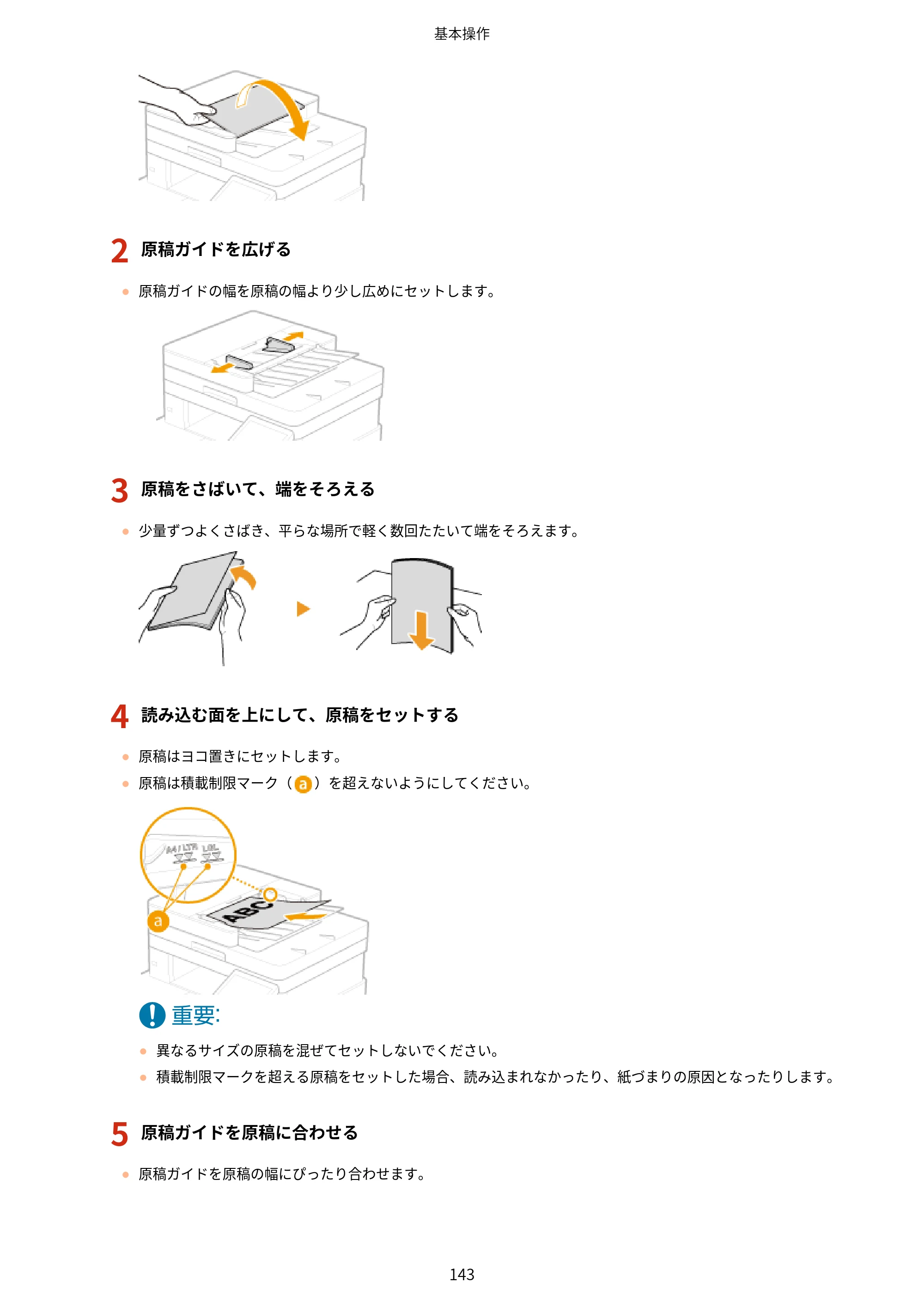 基本操作

2 原稿ガイドを広げる

• 原稿ガイドの幅を原稿の幅より少し広めにセットします。

3 原稿をさばいて、端をそろえる

• 少量ずつよくさばき、平らな場所で軽く数回たたいて端をそろえます。

4 読み込む面を上にして、原稿をセットする

• 原稿はヨコ置きにセットします。
• 原稿は積載制限マーク（a）を超えないようにしてください。

A4/LTR LGL

a

ABC

重要:

• 異なるサイズの原稿を混ぜてセットしないでください。
• 積載制限マークを超える原稿をセットした場合、読み込まれなかったり、紙づまりの原因となったりします。

5 原稿ガイドを原稿に合わせる

• 原稿ガイドを原稿の幅にぴったり合わせます。

143