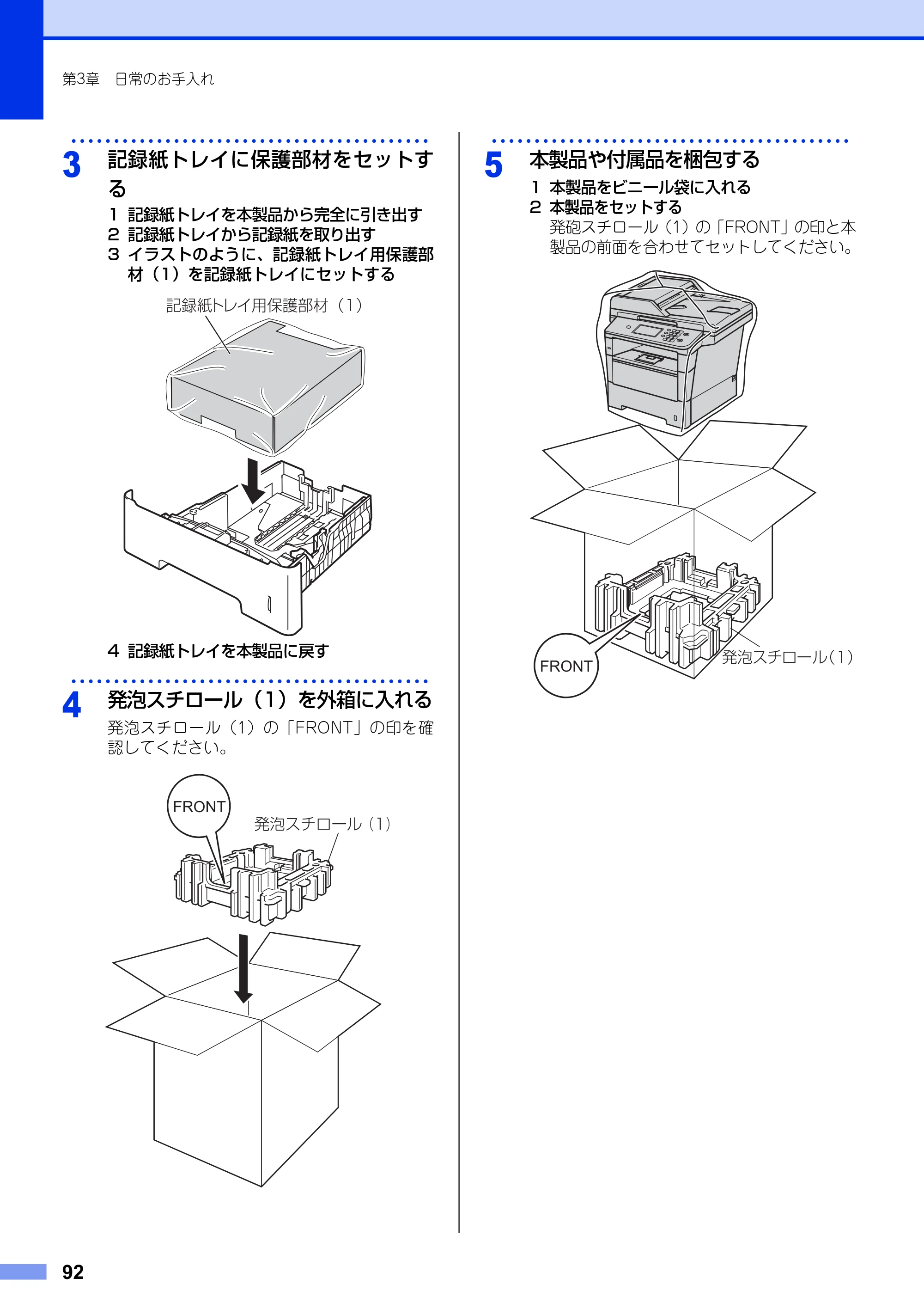 第3章 日常のお手入れ

3 記録紙トレイに保護部材をセットする

1 記録紙トレイを本製品から完全に引き出す
2 記録紙トレイから記録紙を取り出す
3 イラストのように、記録紙トレイ用保護部材（1）を記録紙トレイにセットする

記録紙トレイ用保護部材（1）

4 記録紙トレイを本製品に戻す

4 発泡スチロール（1）を外箱に入れる

発泡スチロール（1）の「FRONT」の印を確認してください。

FRONT

発泡スチロール（1）

5 本製品や付属品を梱包する

1 本製品をビニール袋に入れる
2 本製品をセットする
発砲スチロール（1）の「FRONT」の印と本製品の前面を合わせてセットしてください。

FRONT

発泡スチロール（1）

92