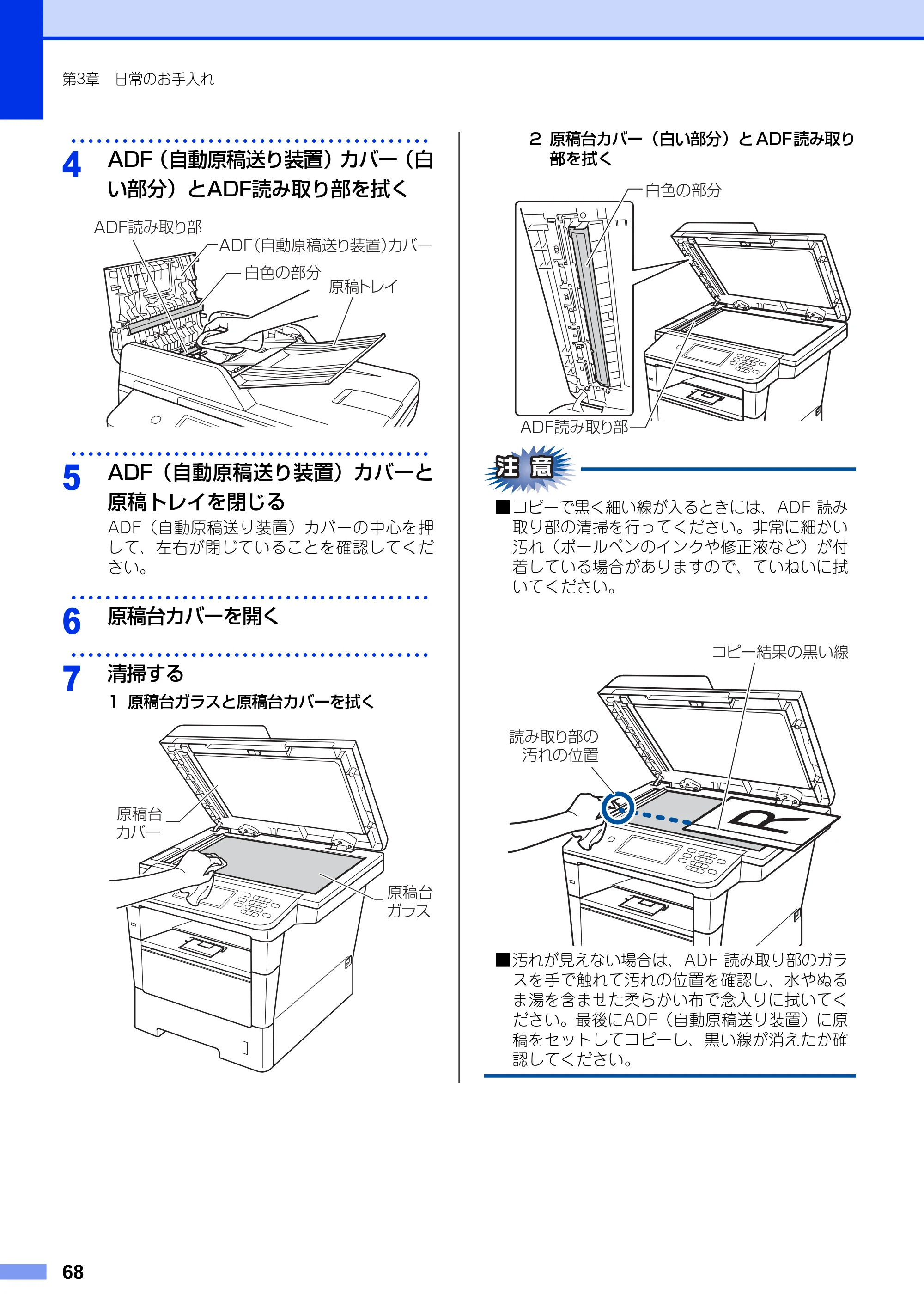 第3章　日常のお手入れ

4 ADF（自動原稿送り装置）カバー（白い部分）とADF読み取り部を拭く

ADF読み取り部
ADF(自動原稿送り装置)カバー
白色の部分
原稿トレイ

5 ADF（自動原稿送り装置）カバーと原稿トレイを閉じる

ADF（自動原稿送り装置）カバーの中心を押して、左右が閉じていることを確認してください。

6 原稿台カバーを開く

7 清掃する

1 原稿台ガラスと原稿台カバーを拭く

原稿台
カバー
原稿台
ガラス

2 原稿台カバー（白い部分）とADF読み取り部を拭く

白色の部分
ADF読み取り部

注意

■コピーで黒く細い線が入るときには、ADF 読み取り部の清掃を行ってください。非常に細かい汚れ（ボールペンのインクや修正液など）が付着している場合がありますので、ていねいに拭いてください。

コピー結果の黒い線
読み取り部の
汚れの位置

■汚れが見えない場合は、ADF 読み取り部のガラスを手で触れて汚れの位置を確認し、水やぬるま湯を含ませた柔らかい布で念入りに拭いてください。最後にADF（自動原稿送り装置）に原稿をセットしてコピーし、黒い線が消えたか確認してください。

68